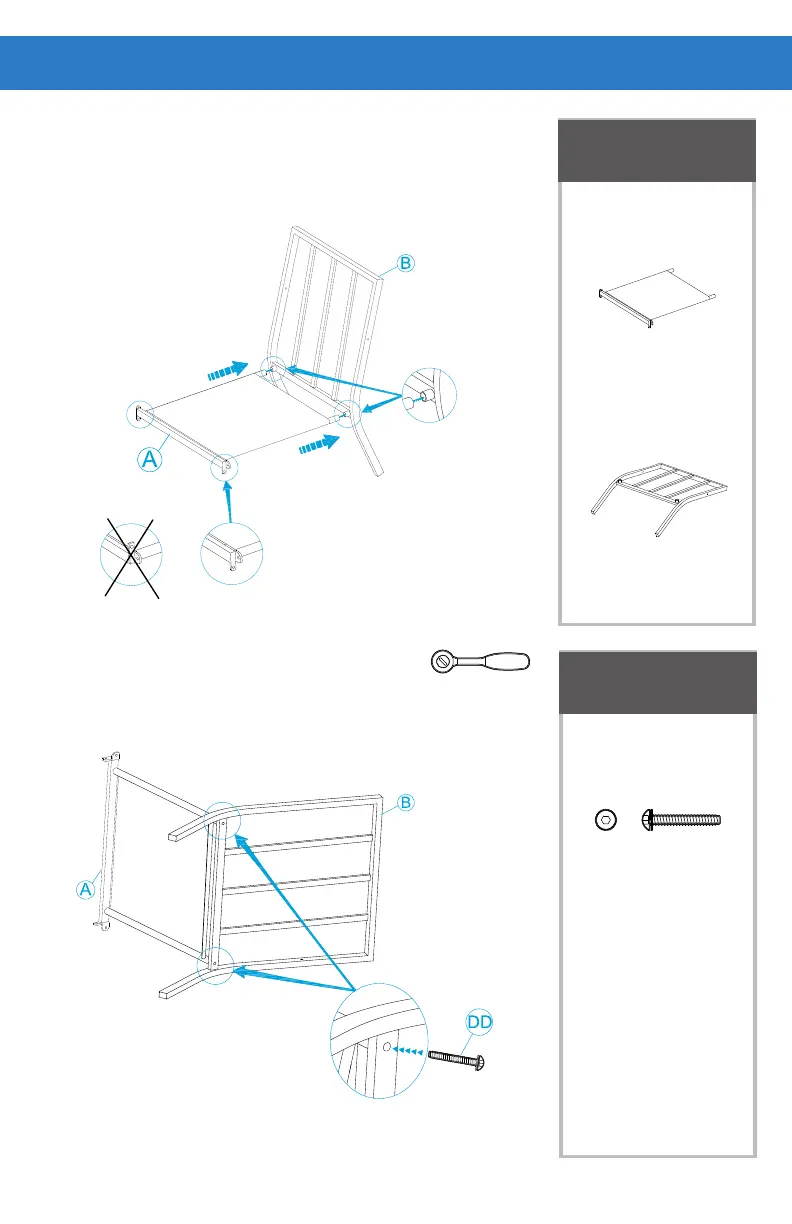 B

A

B

A

DD