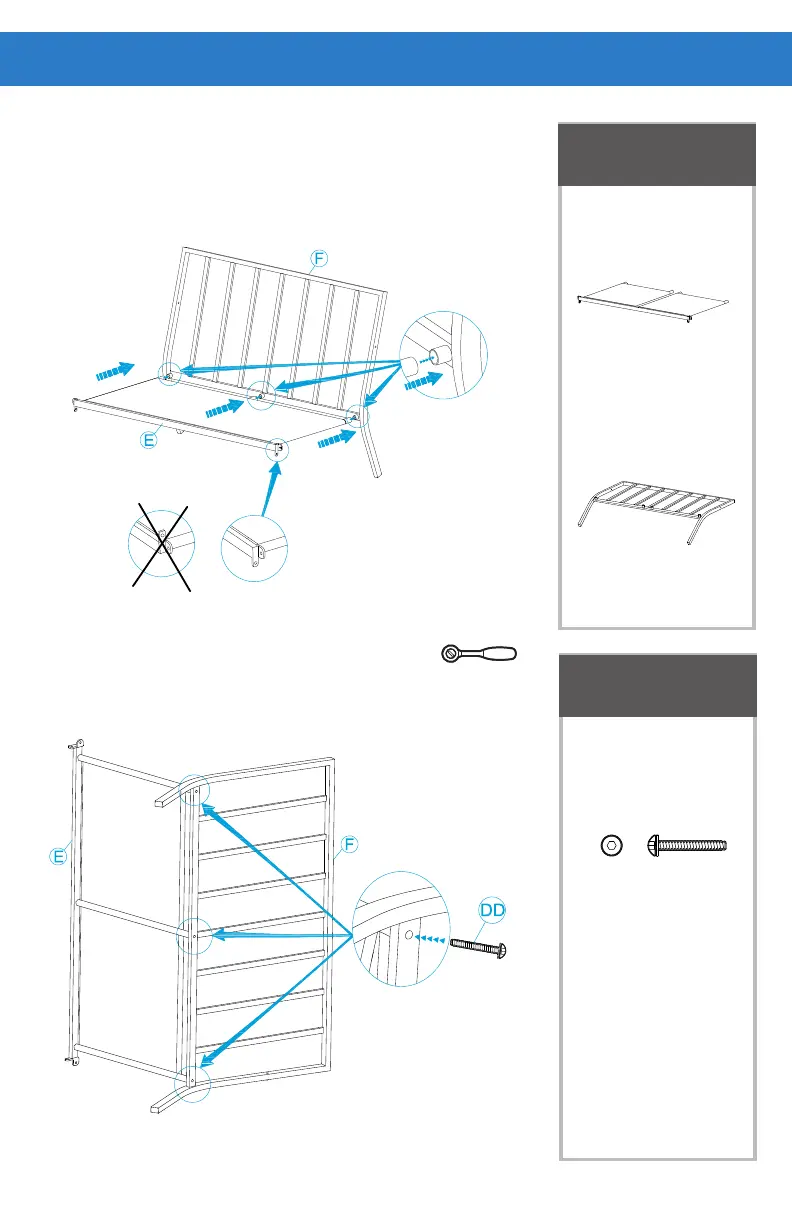 F

E

E

F

DD