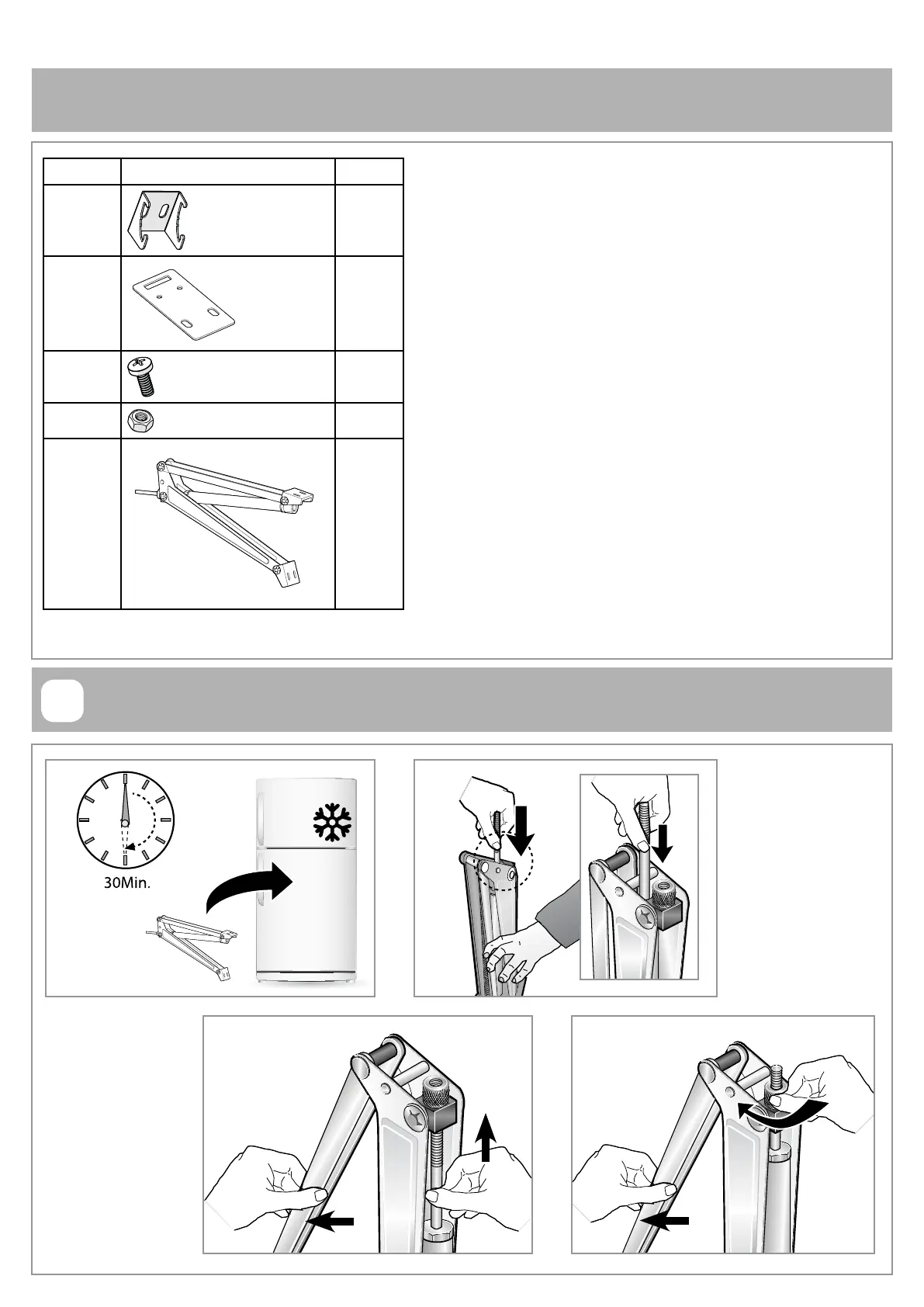 30Min.