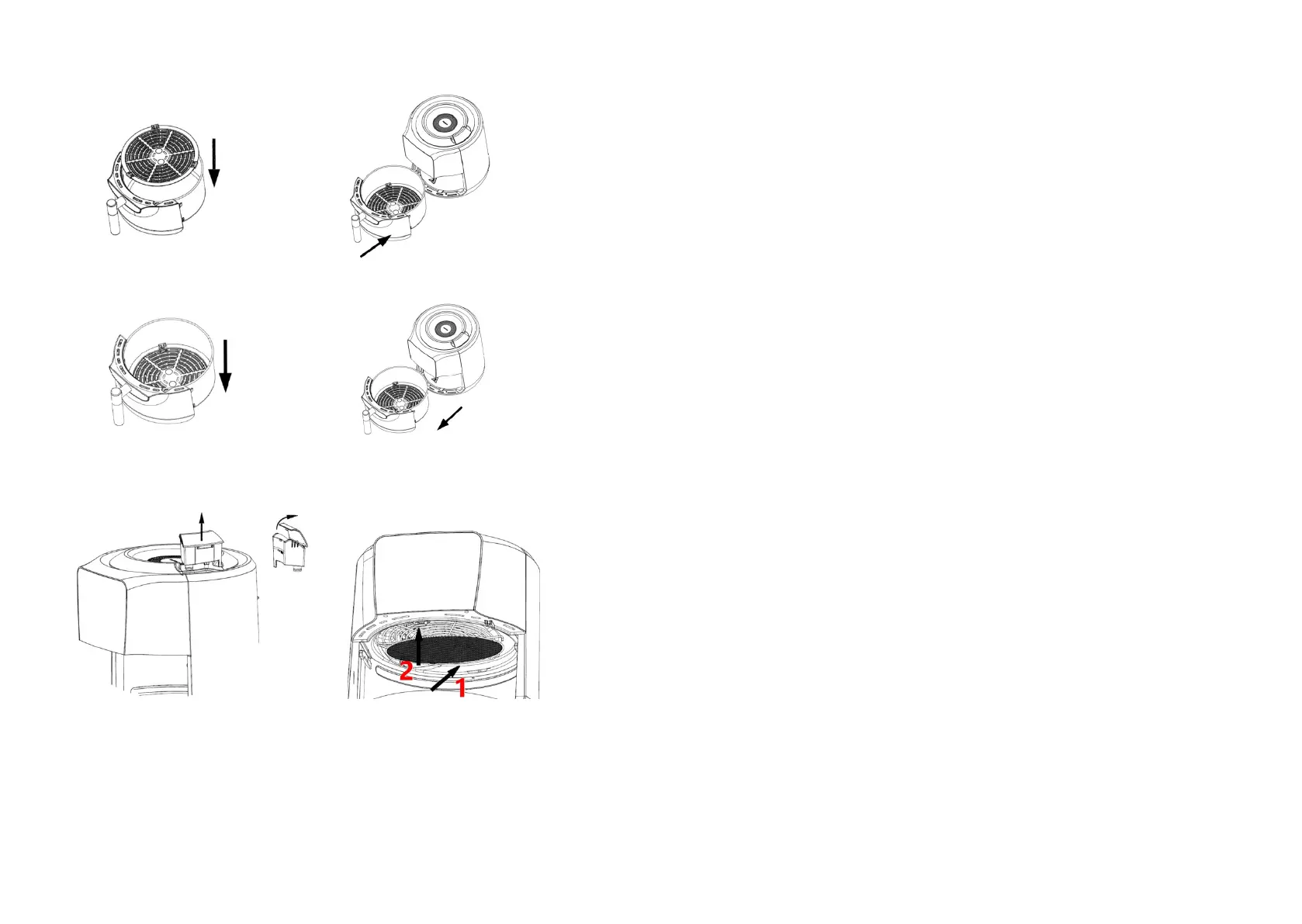 2
1