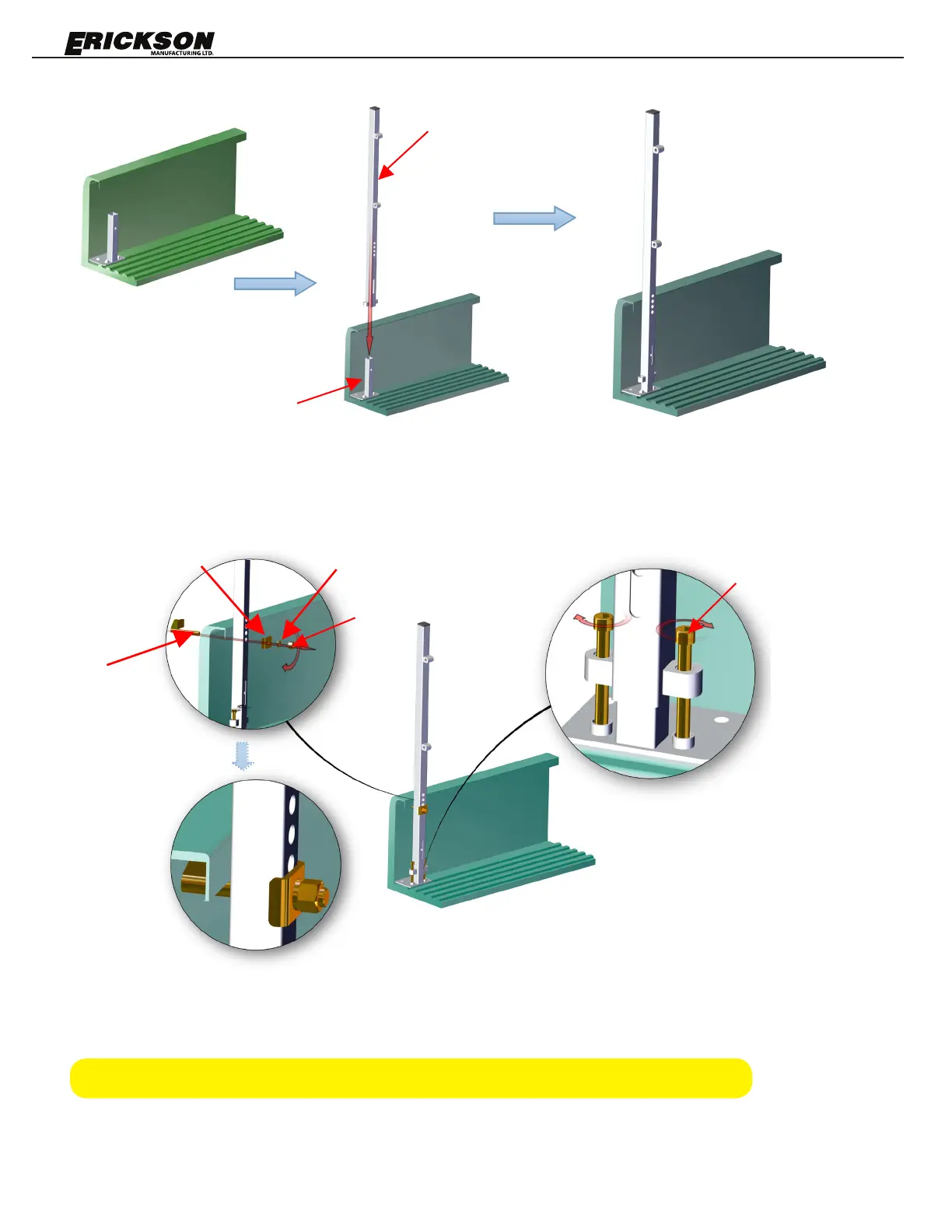 ERICKSON
MANUFACTURING LTD.