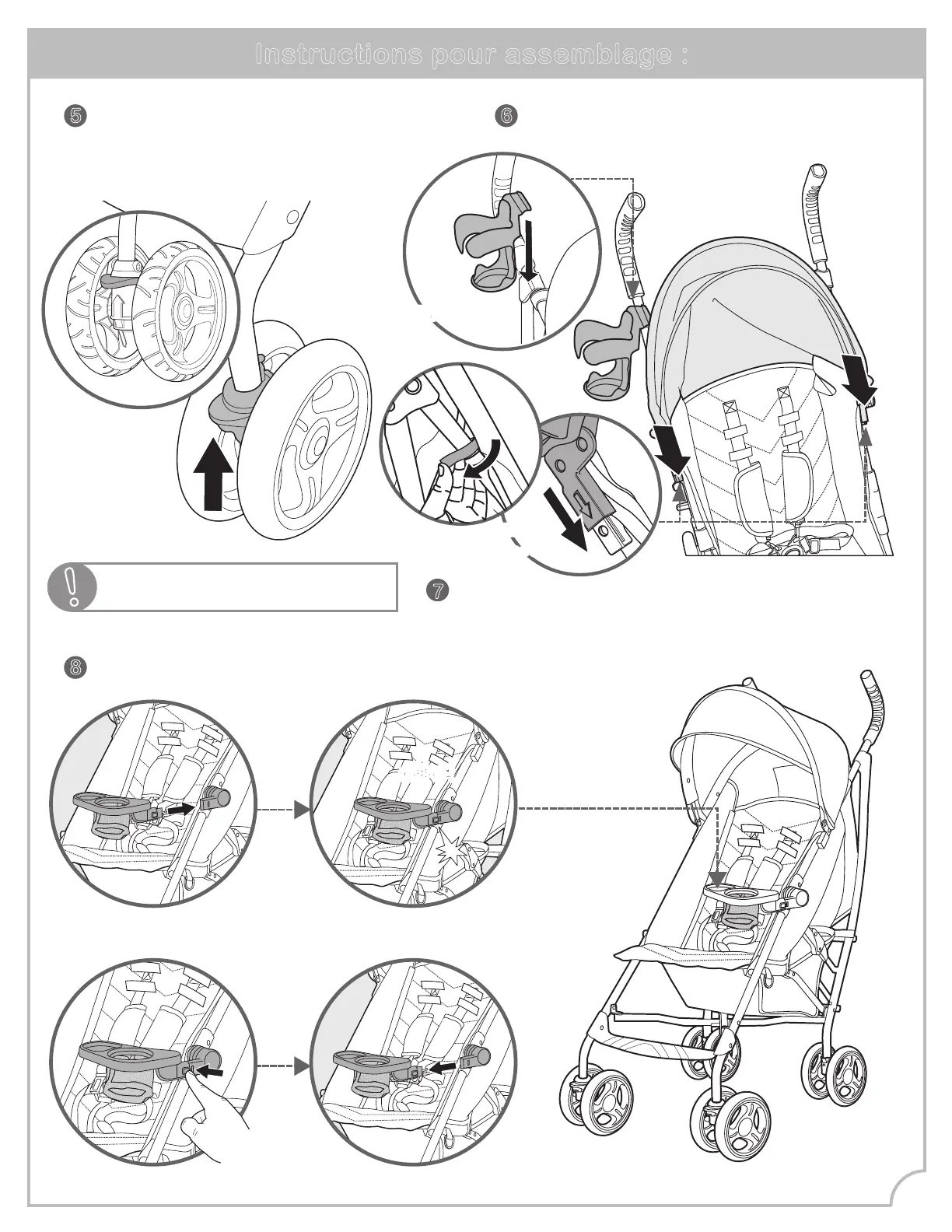 Instructions pour assemblage :

5

6

7

8