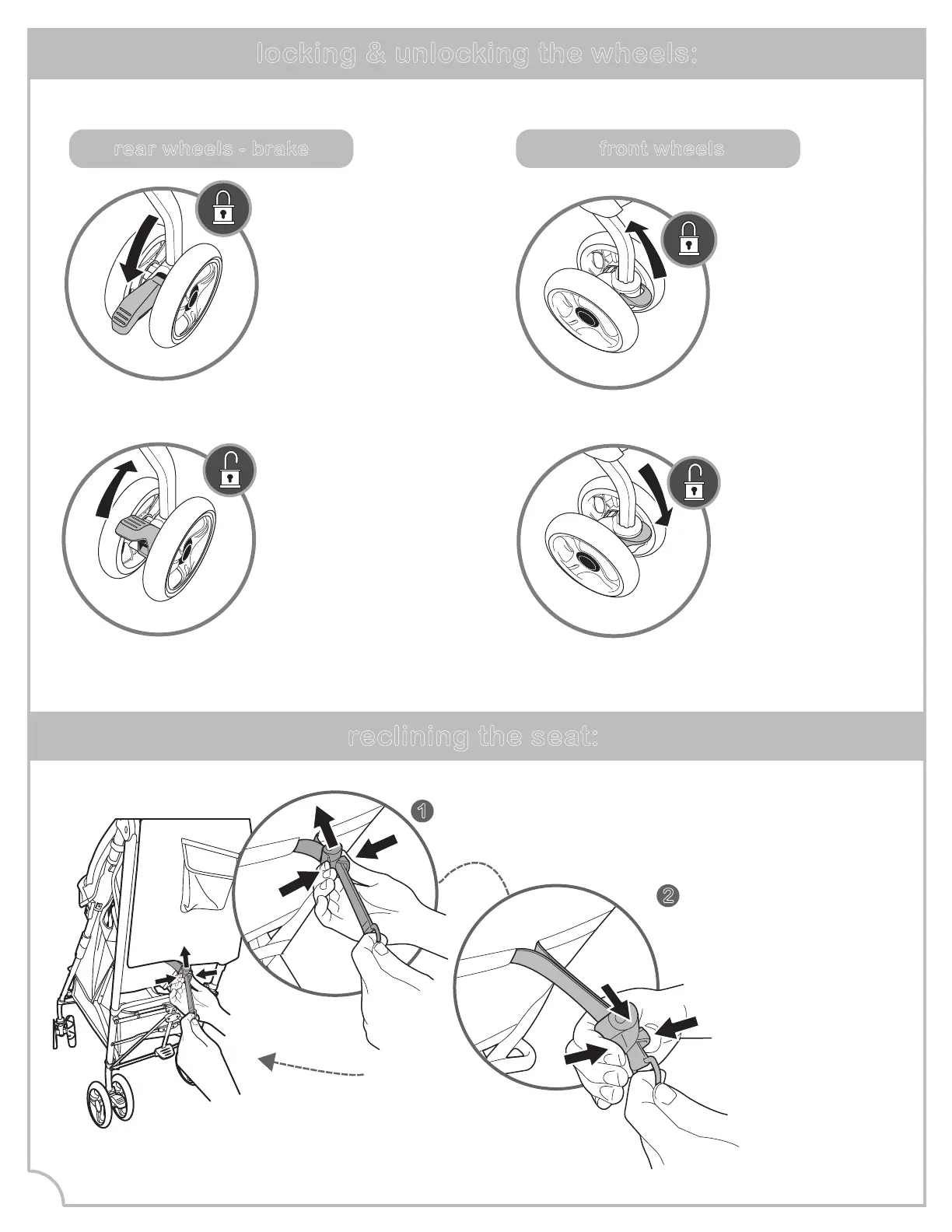 locking & unlocking the wheels:

rear wheels - brake

front wheels

reclining the seat:

1

2