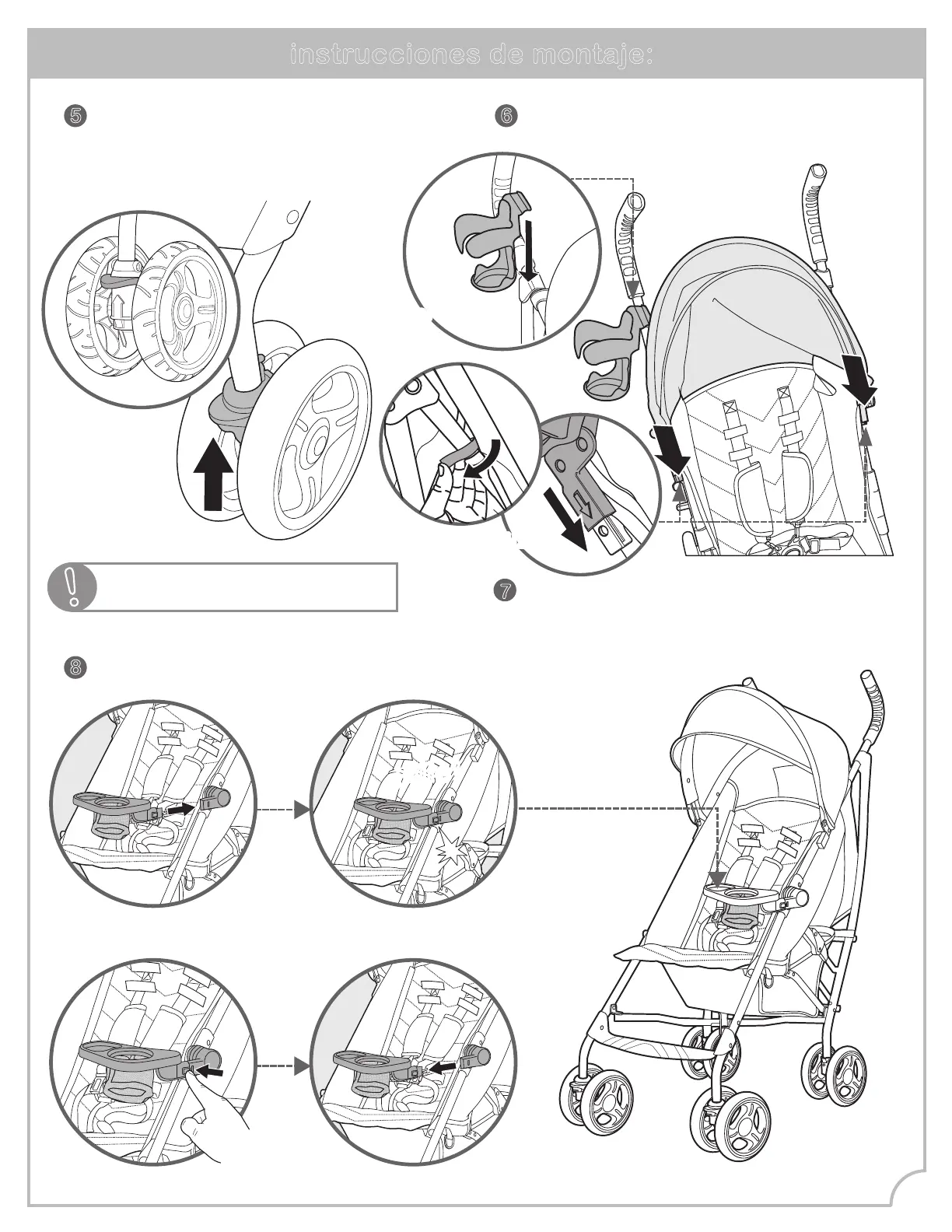 instrucciones de montaje:

5

6

7

8