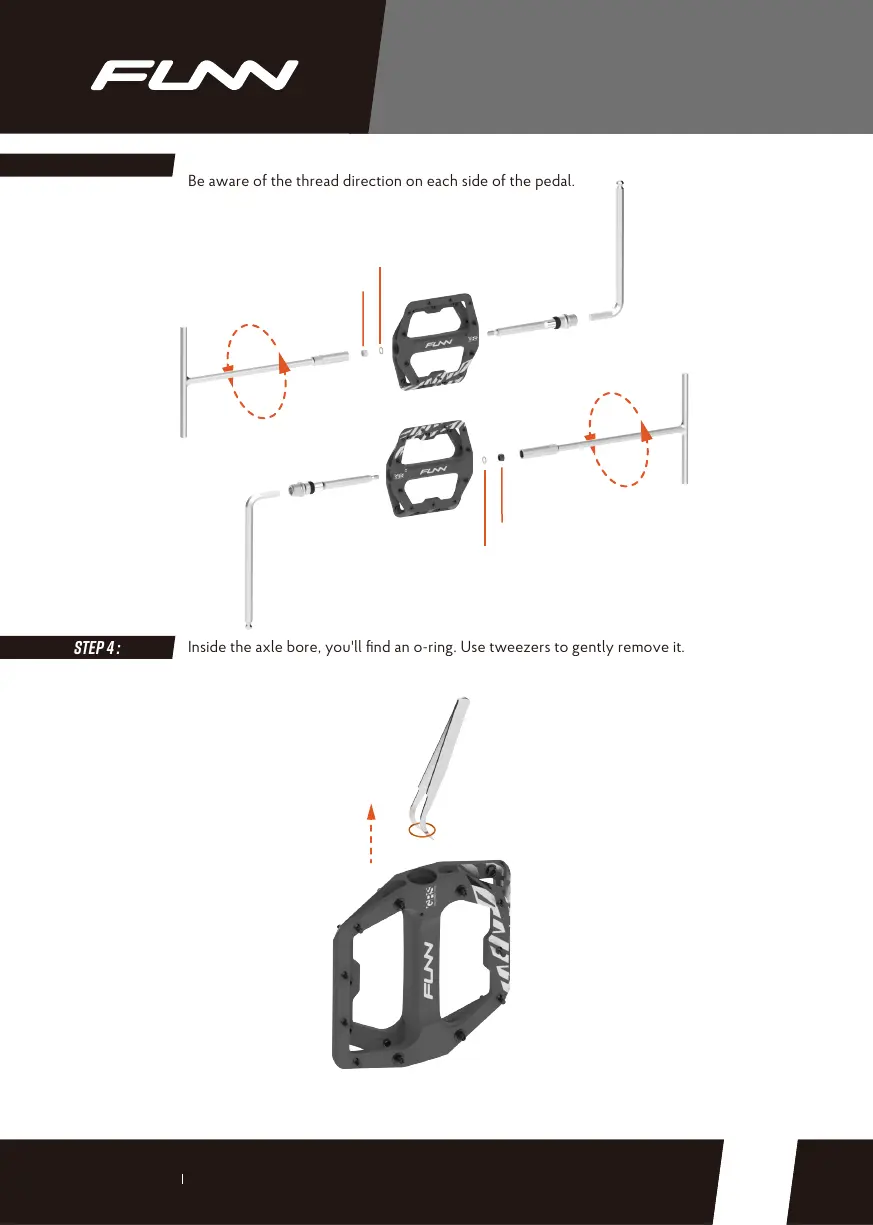 FUNN

Be aware of the thread direction on each side of the pedal.

FUNN

FUNN

STEP 4 :

Inside the axle bore, you'll find an o-ring. Use tweezers to gently remove it.

FUNN