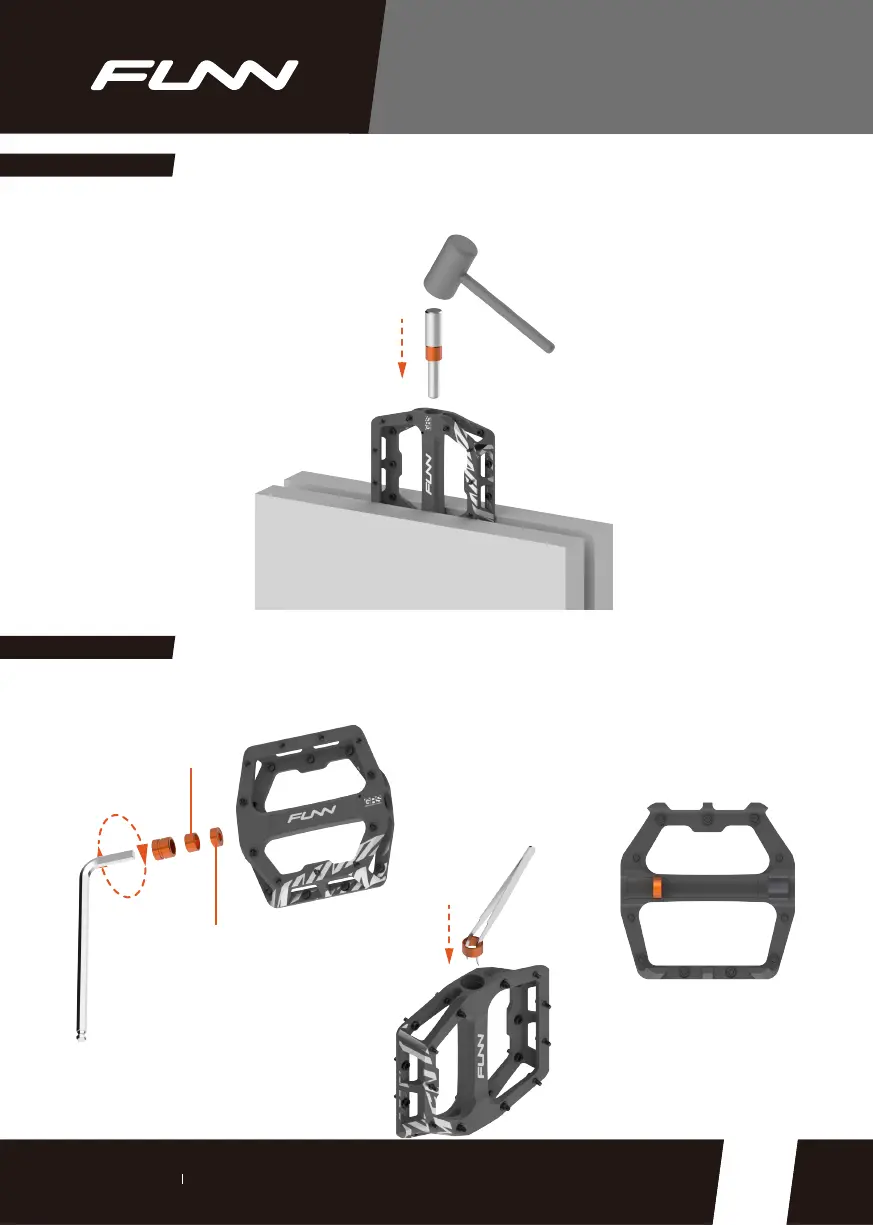 FUNN

FUNN

FUNN

FUNN