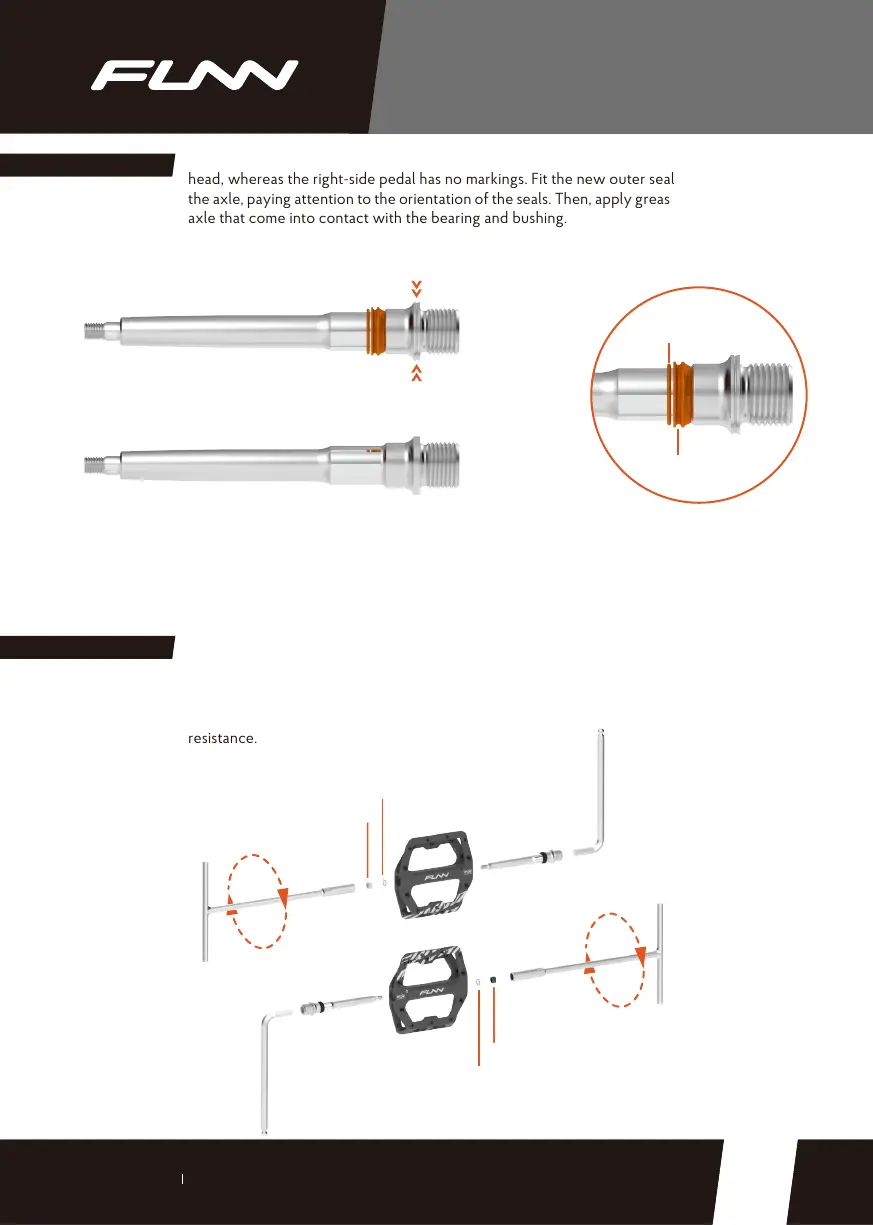 FUNN

head, whereas the right-side pedal has no markings. Fit the new outer seal the axle, paying attention to the orientation of the seals. Then, apply greas axle that come into contact with the bearing and bushing.

resistance.

FUNN

FUNN