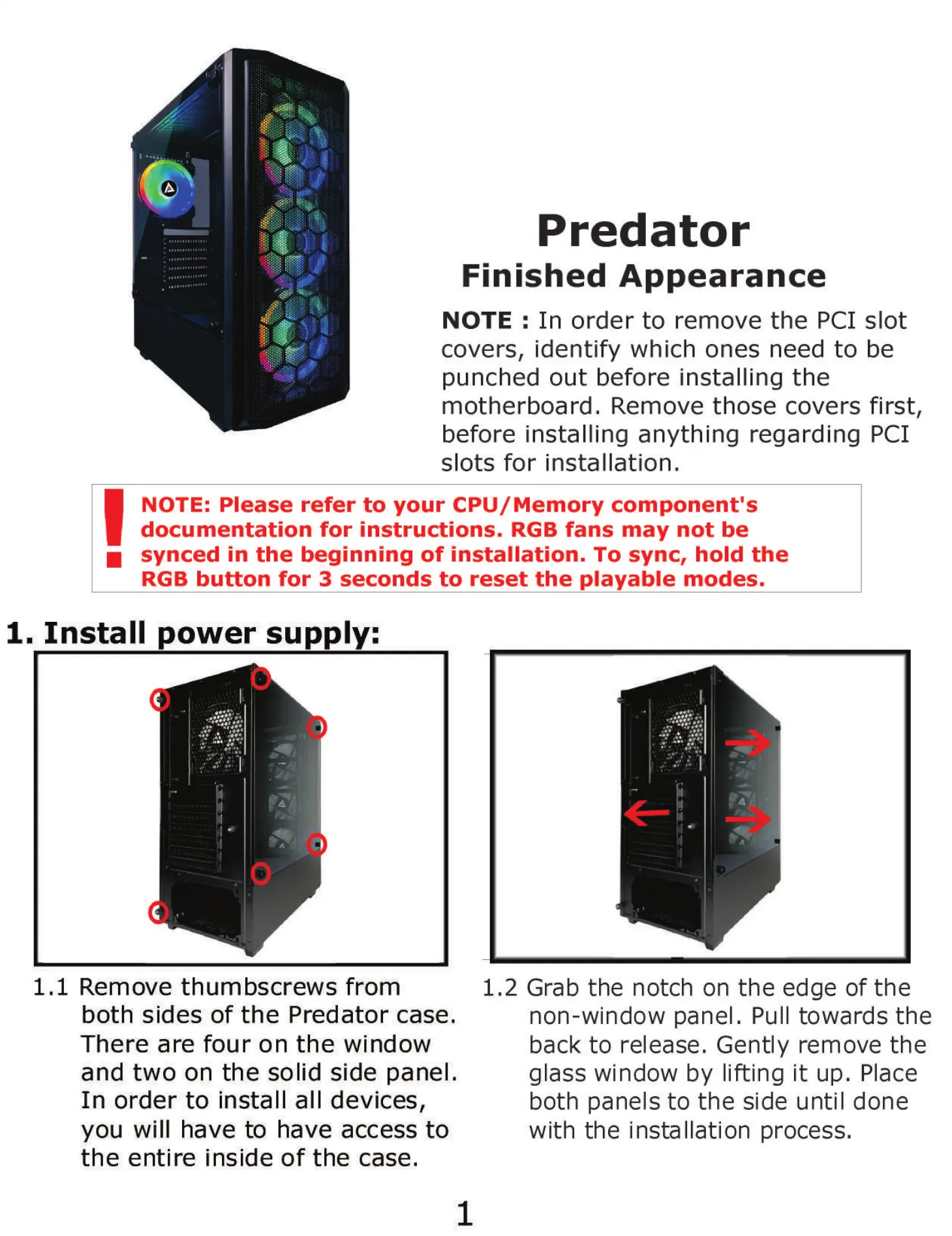 Predator
Finished Appearance

NOTE : In order to remove the PCI slot covers, identify which ones need to be punched out before installing the motherboard. Remove those covers first, before installing anything regarding PCI slots for installation.

!
NOTE: Please refer to your CPU/Memory component's documentation for instructions. RGB fans may not be synced in the beginning of installation. To sync, hold the RGB button for 3 seconds to reset the playable modes.

1. Install power supply:

1.1 Remove thumbscrews from both sides of the Predator case. There are four on the window and two on the solid side panel. In order to install all devices, you will have to have access to the entire inside of the case.

1.2 Grab the notch on the edge of the non-window panel. Pull towards the back to release. Gently remove the glass window by lifting it up. Place both panels to the side until done with the installation process.

1