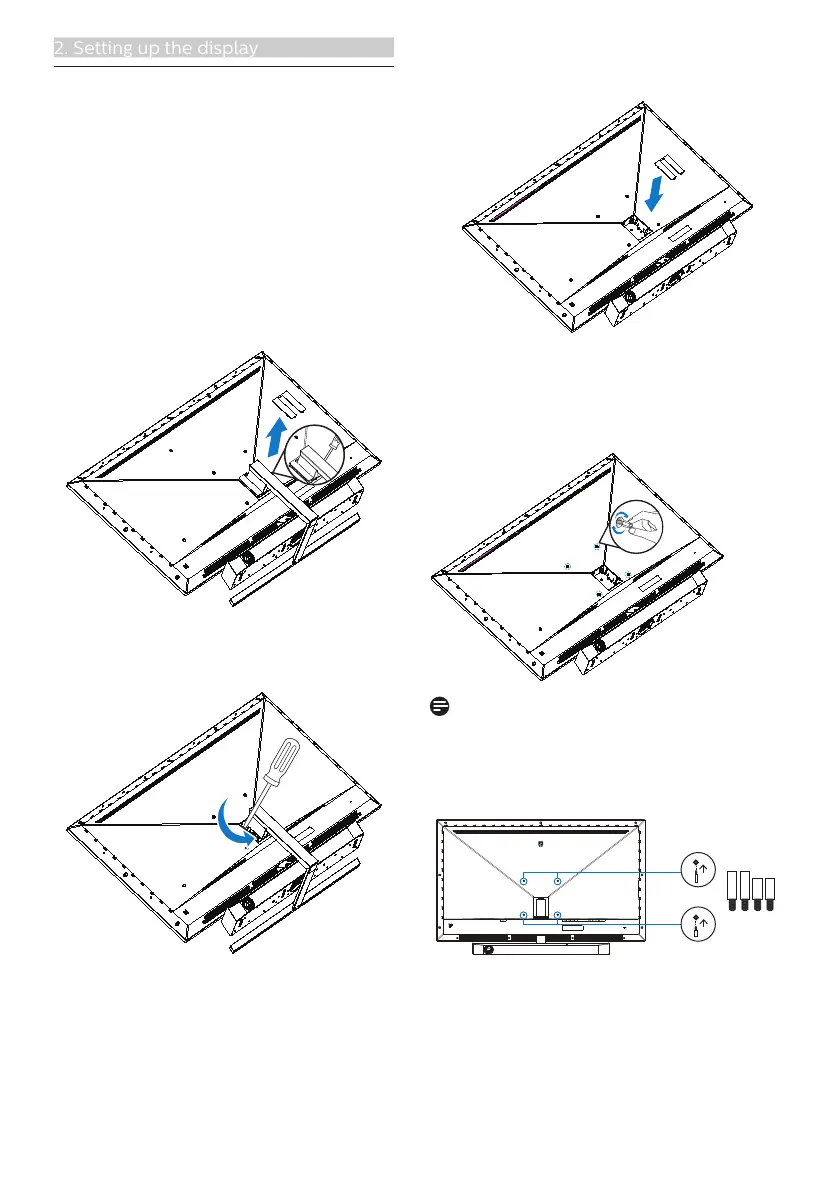 2. Setting up the display