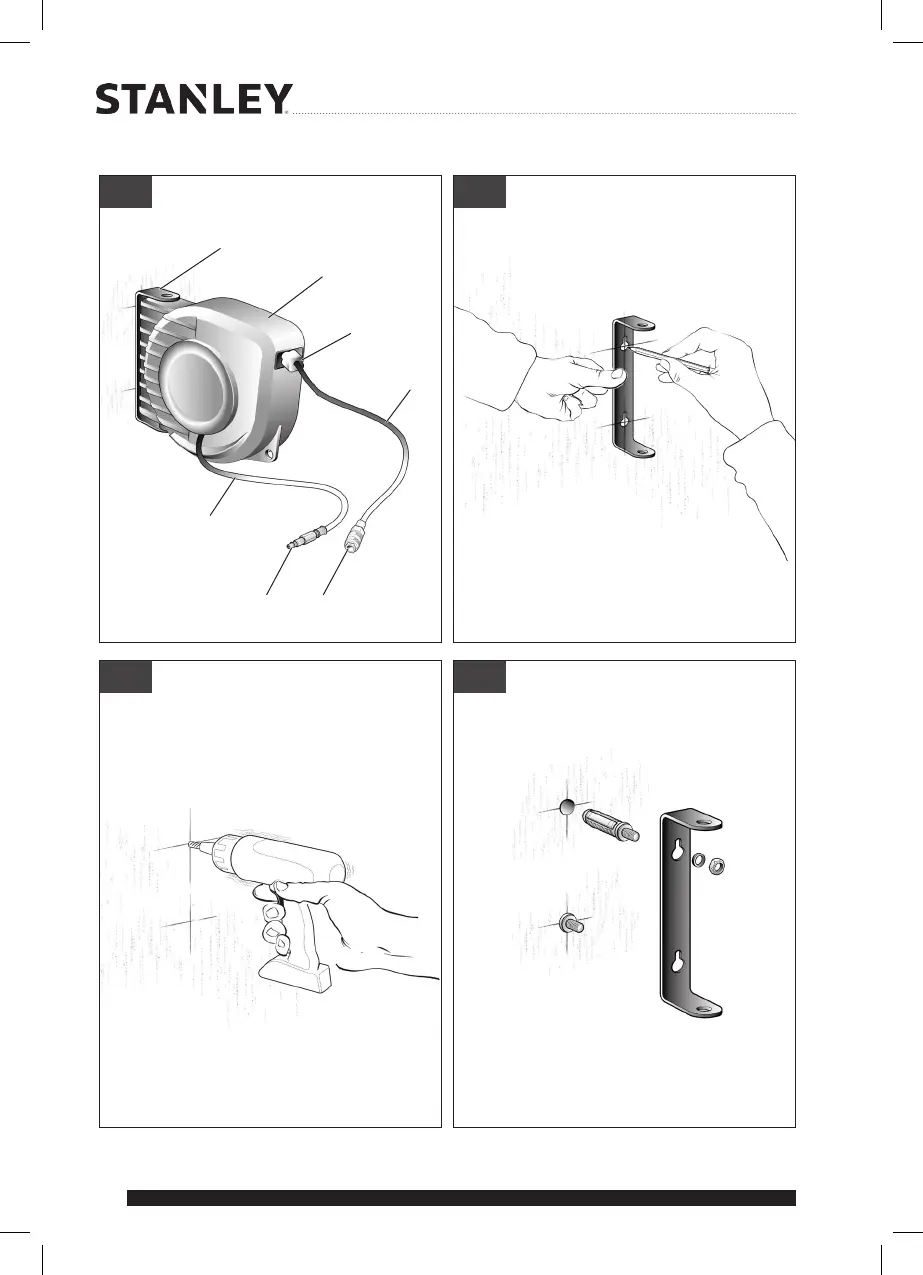 STANLEY