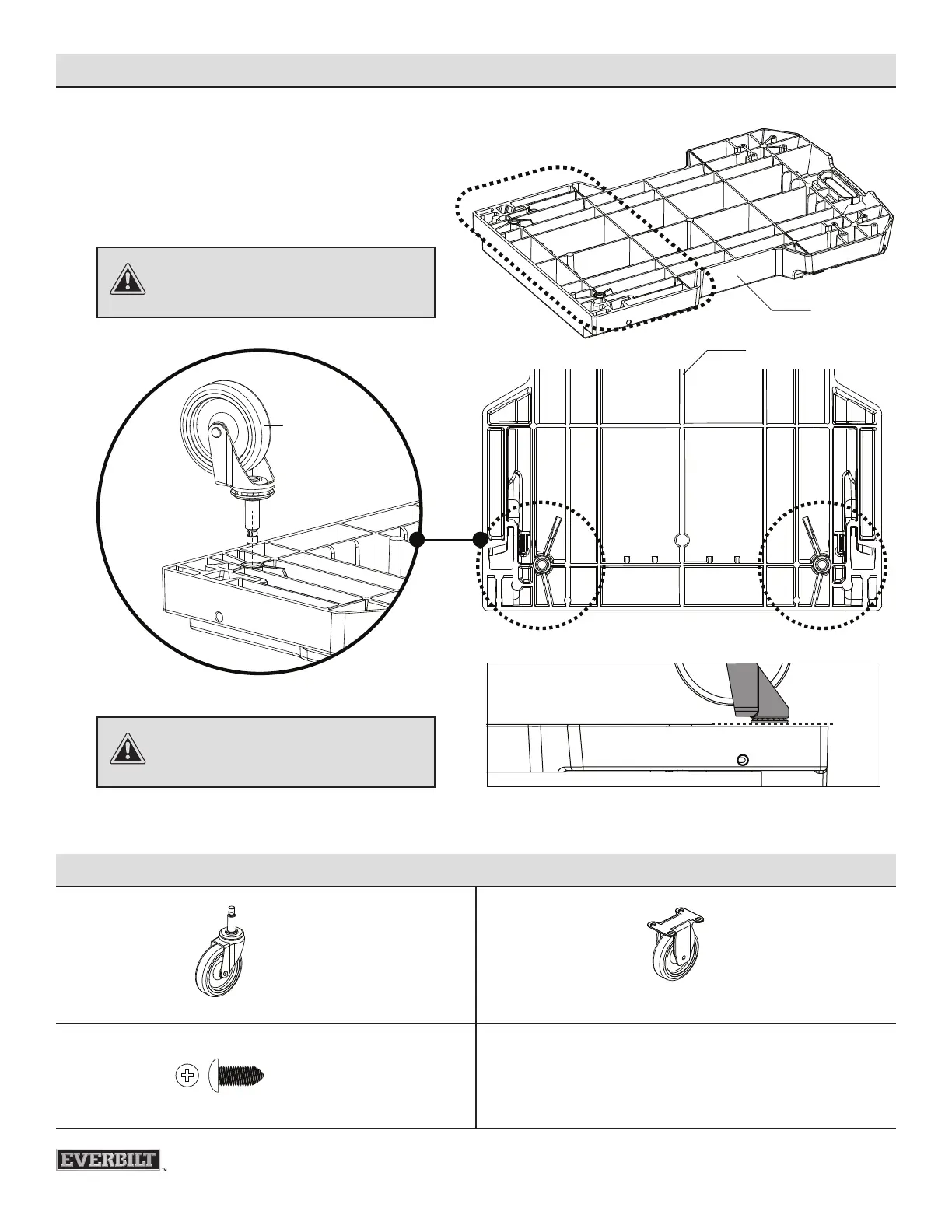 EVERBILT™