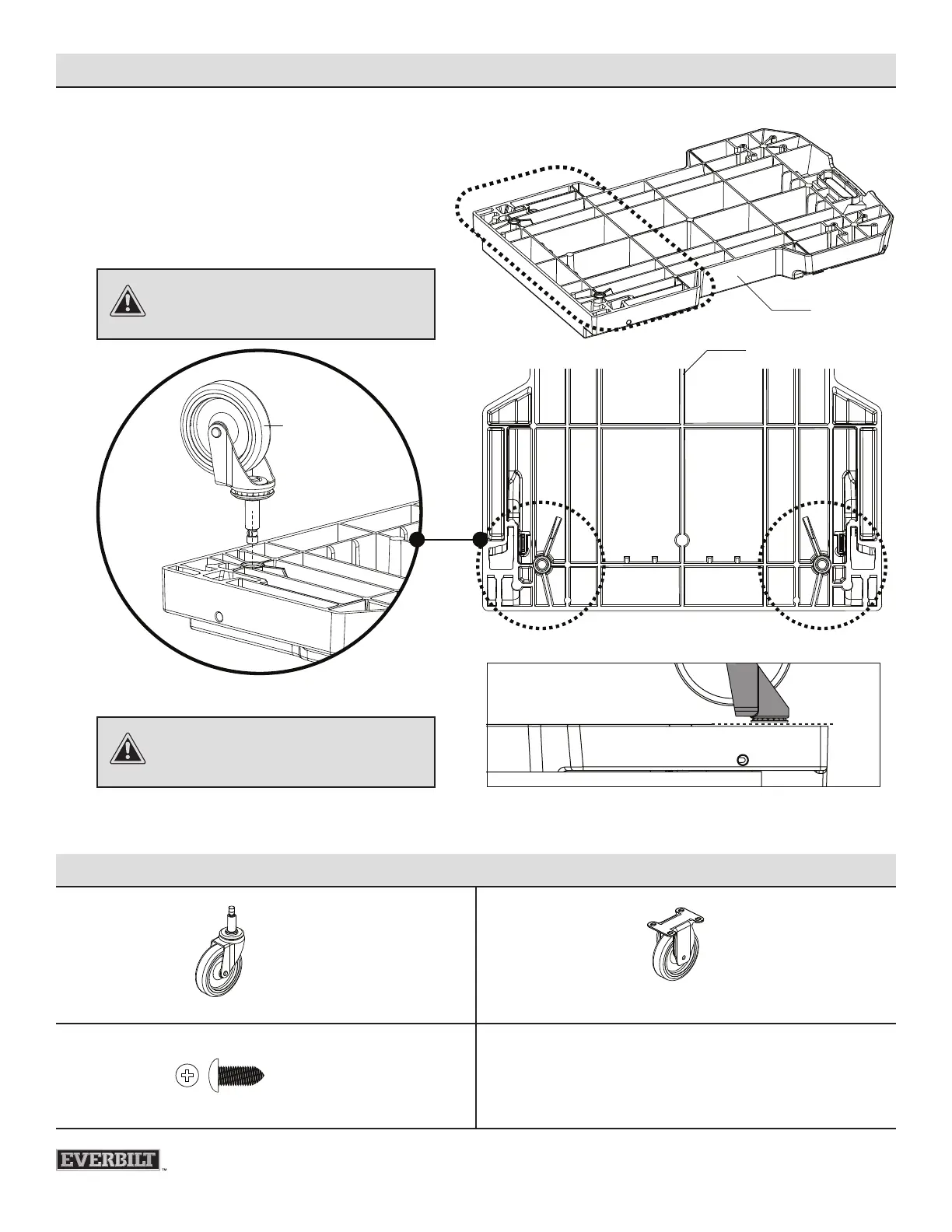 EVERBILT™