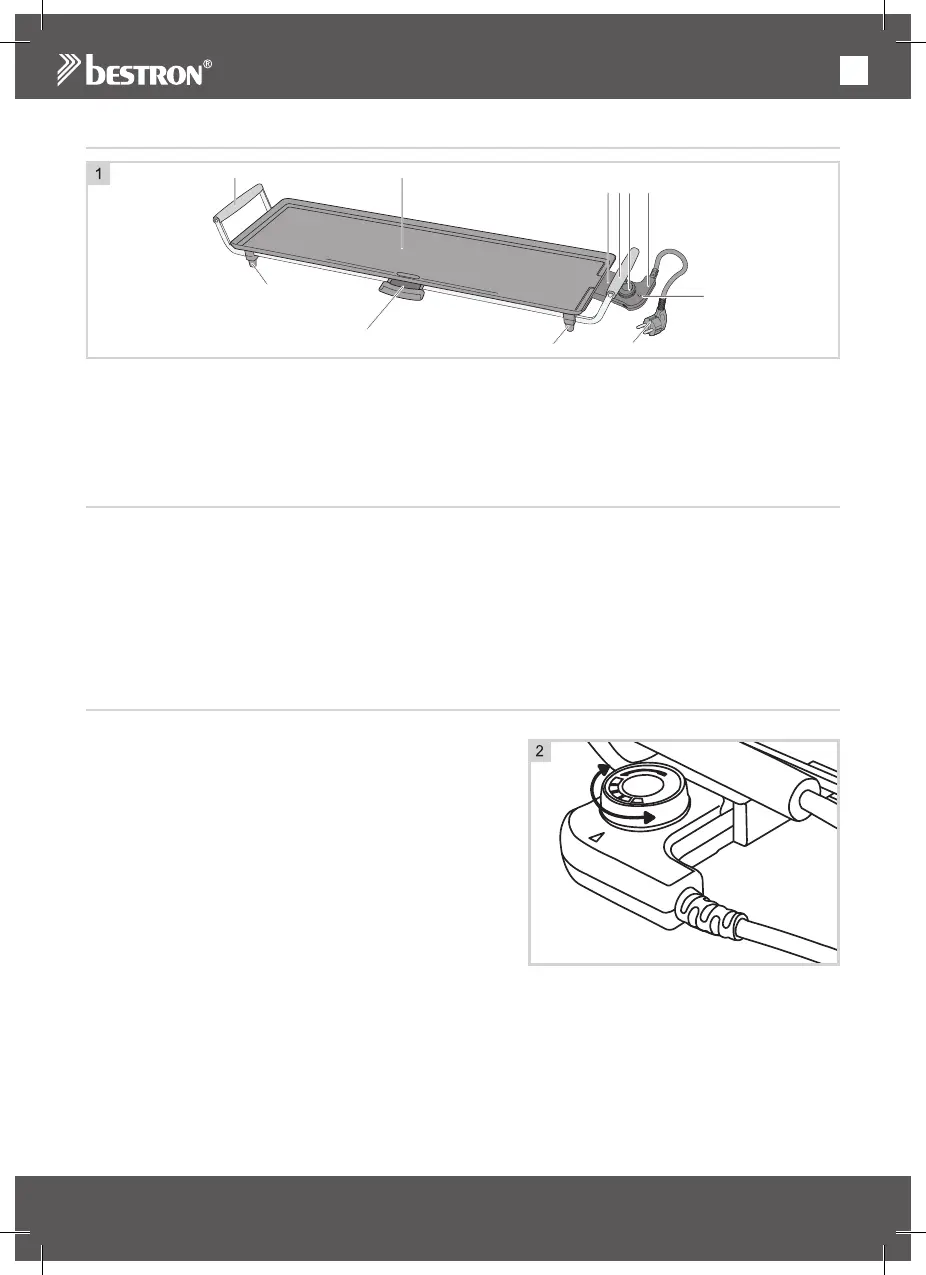 bestron®

1

2