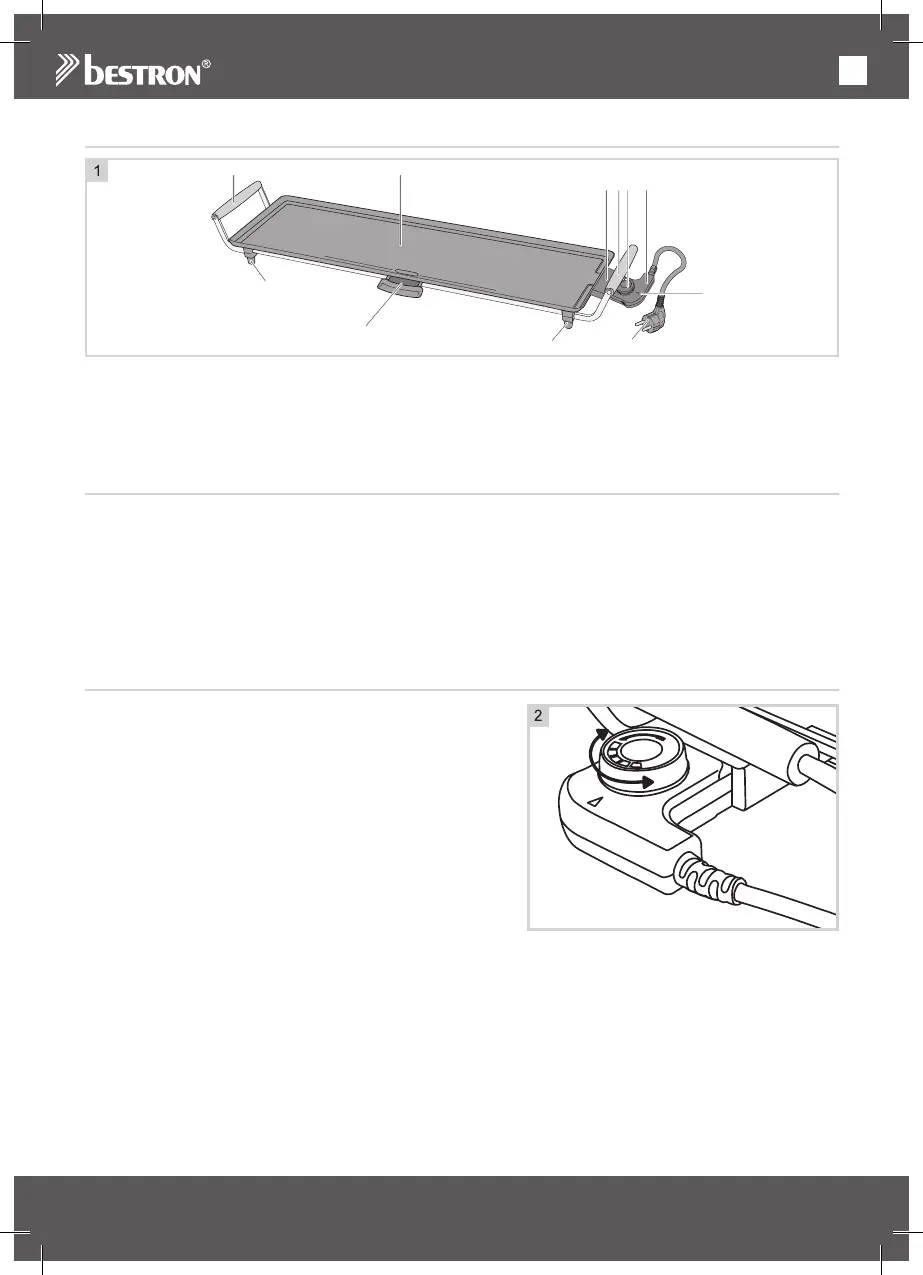 bestron®

1

2