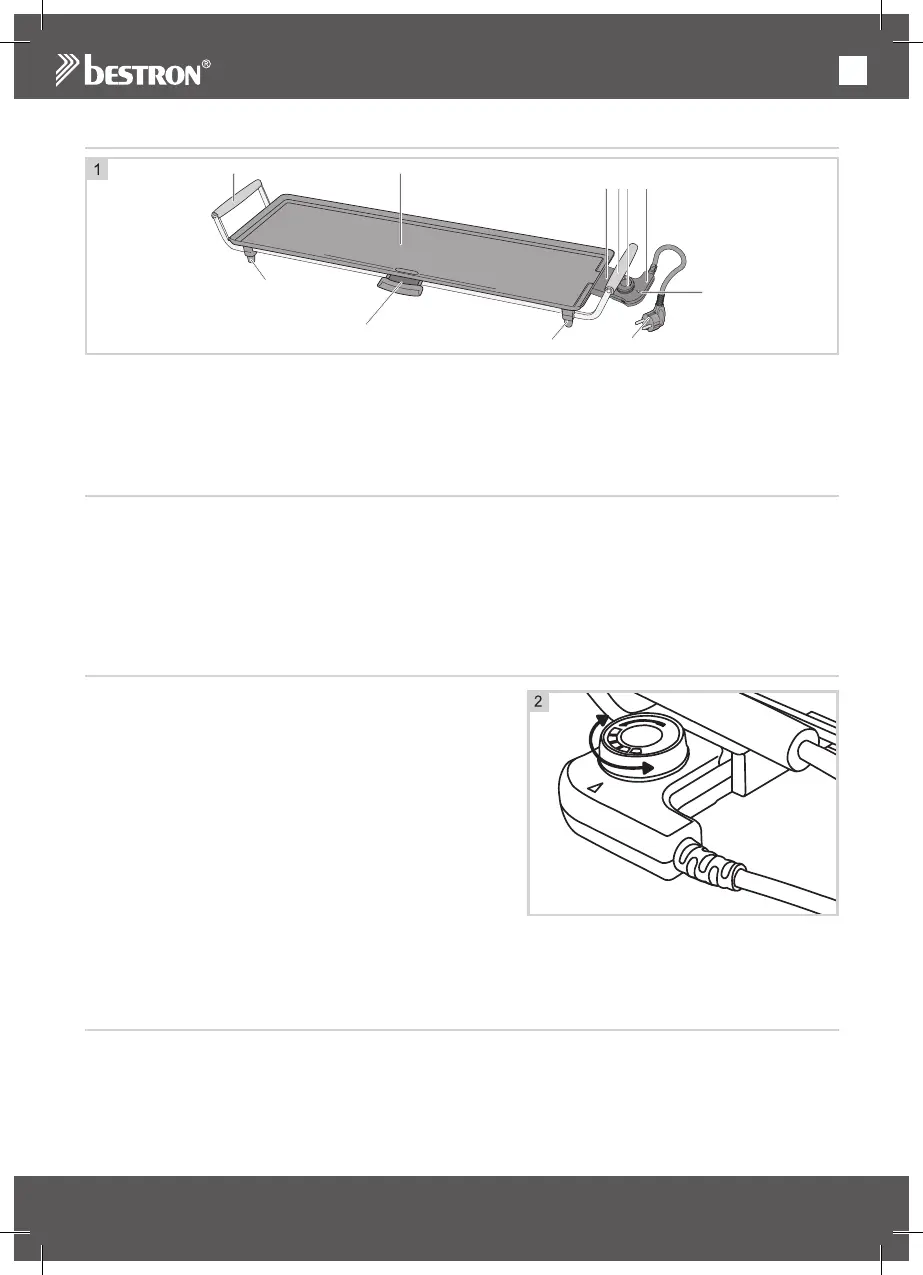 bestron®

1

2