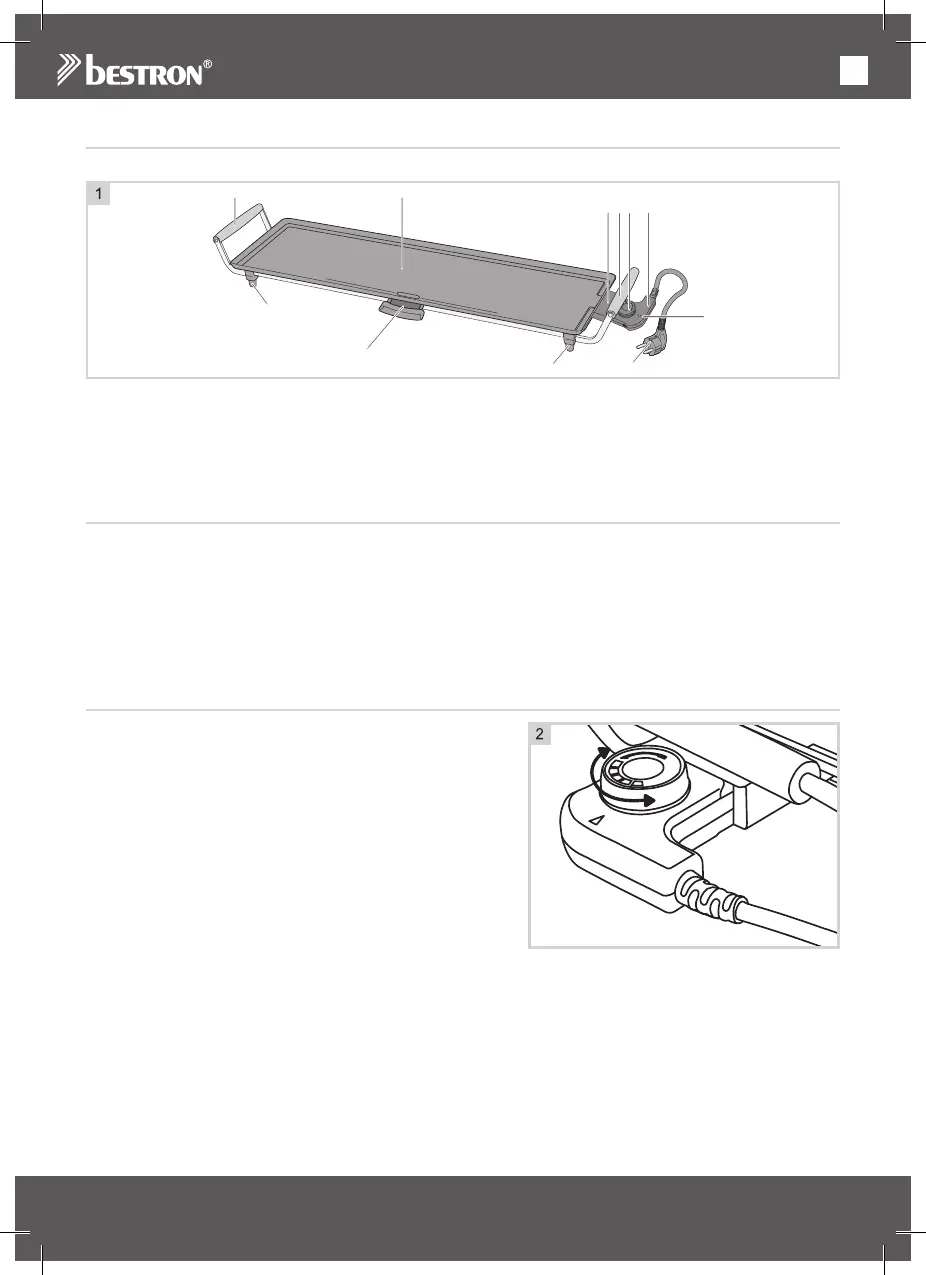 bestron®

1

2