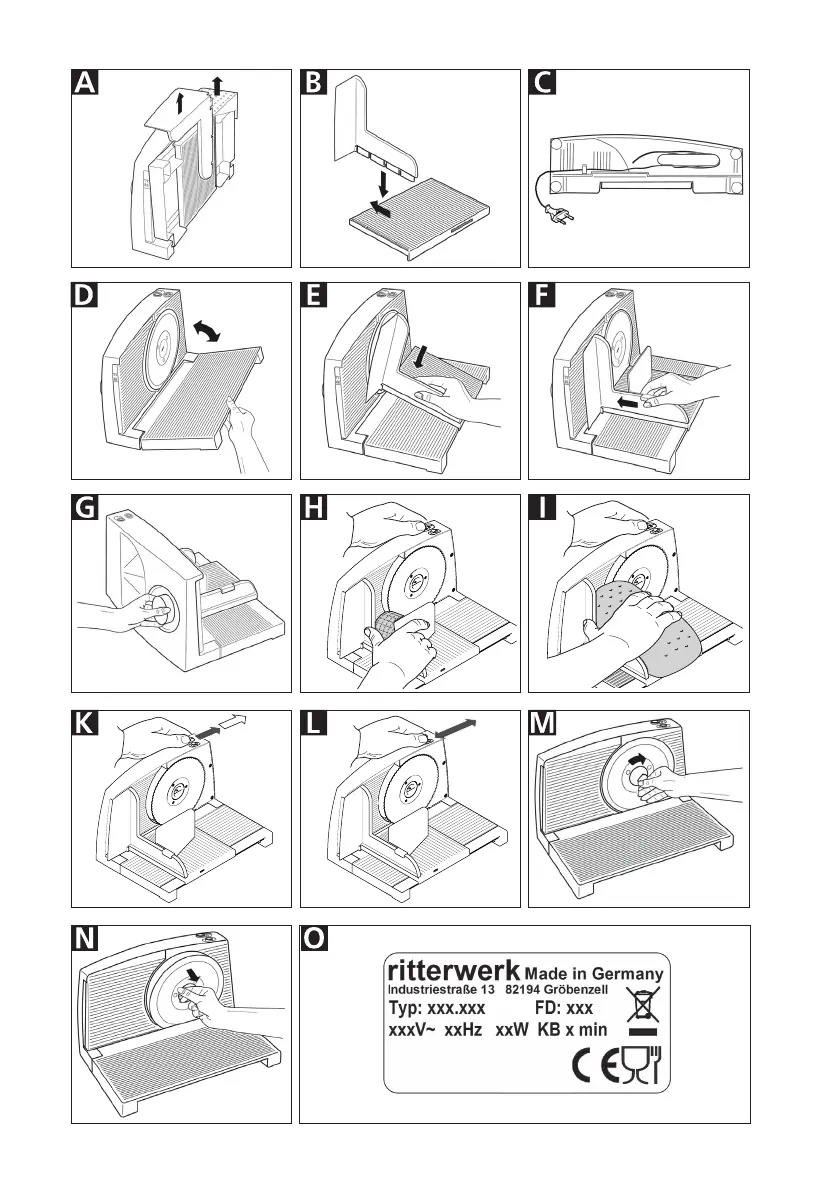 A

B

C

D

E

F

G

H

I

K

L

M

N

O

ritterwerk Made in Germany
Industriestraße 13 82194 Gröbenzell
Typ: xxx.xxx FD: xxx
xxxV~ xxHz xxW KB x min
CE