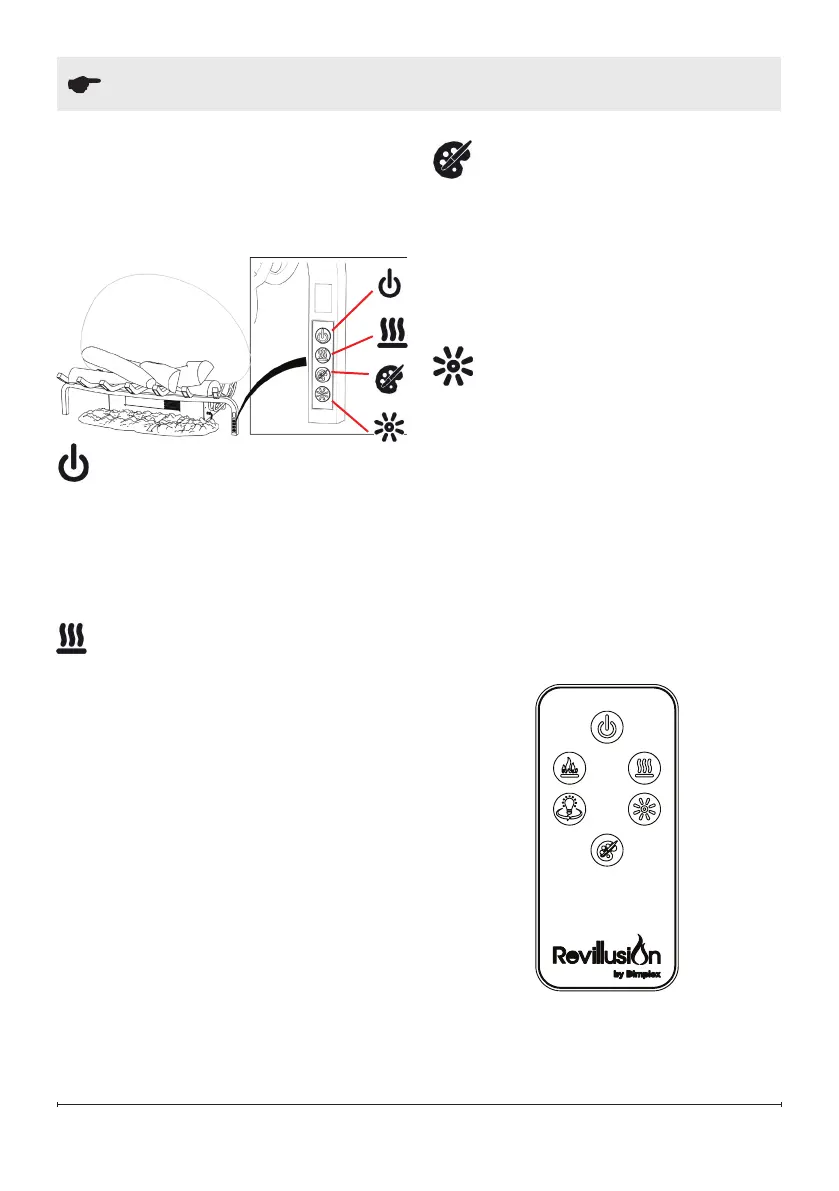 Revillusion
by Dimplex