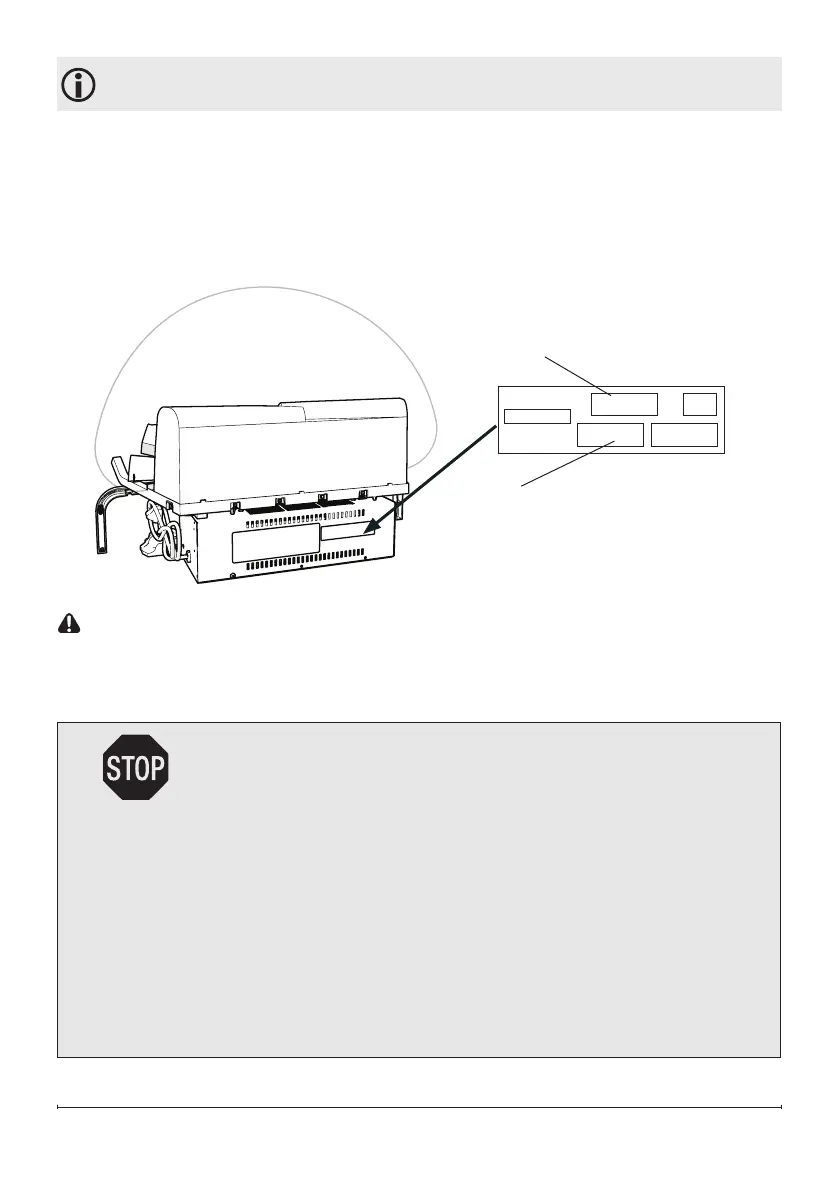 STOP