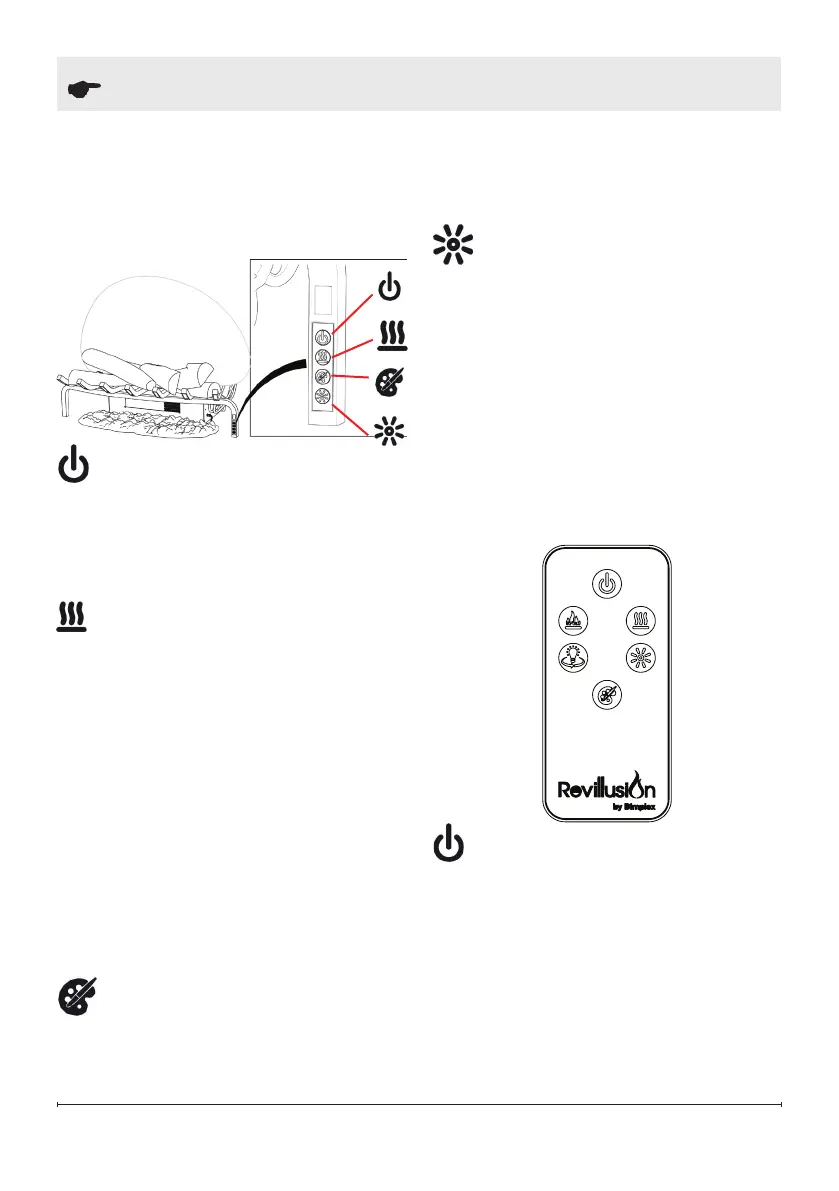 Revillusion
by Dimplex