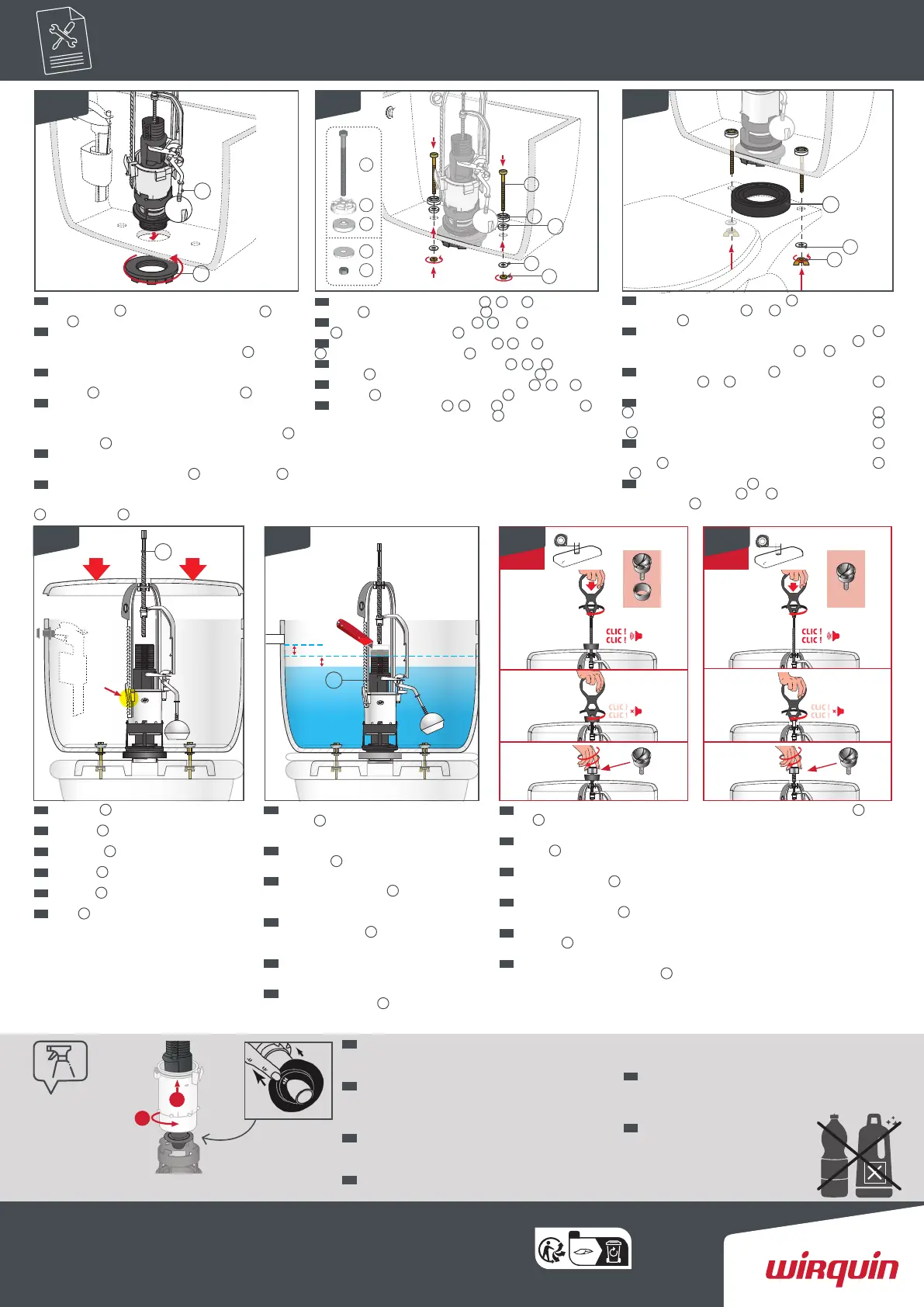 CLIC !
CLIC !

CLIC !
CLIC !

CLIC !
CLIC !

CLIC !
CLIC !

wirquin