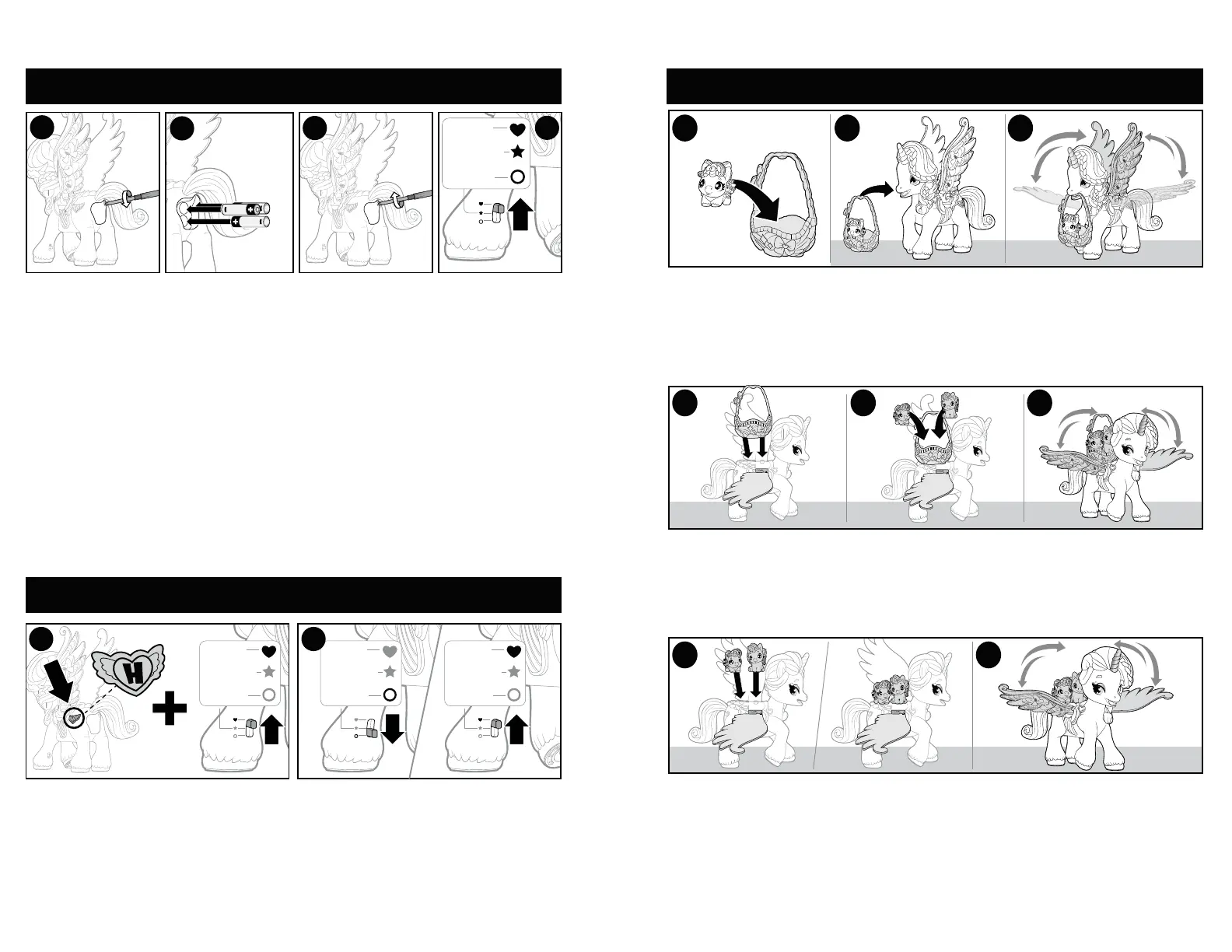 H