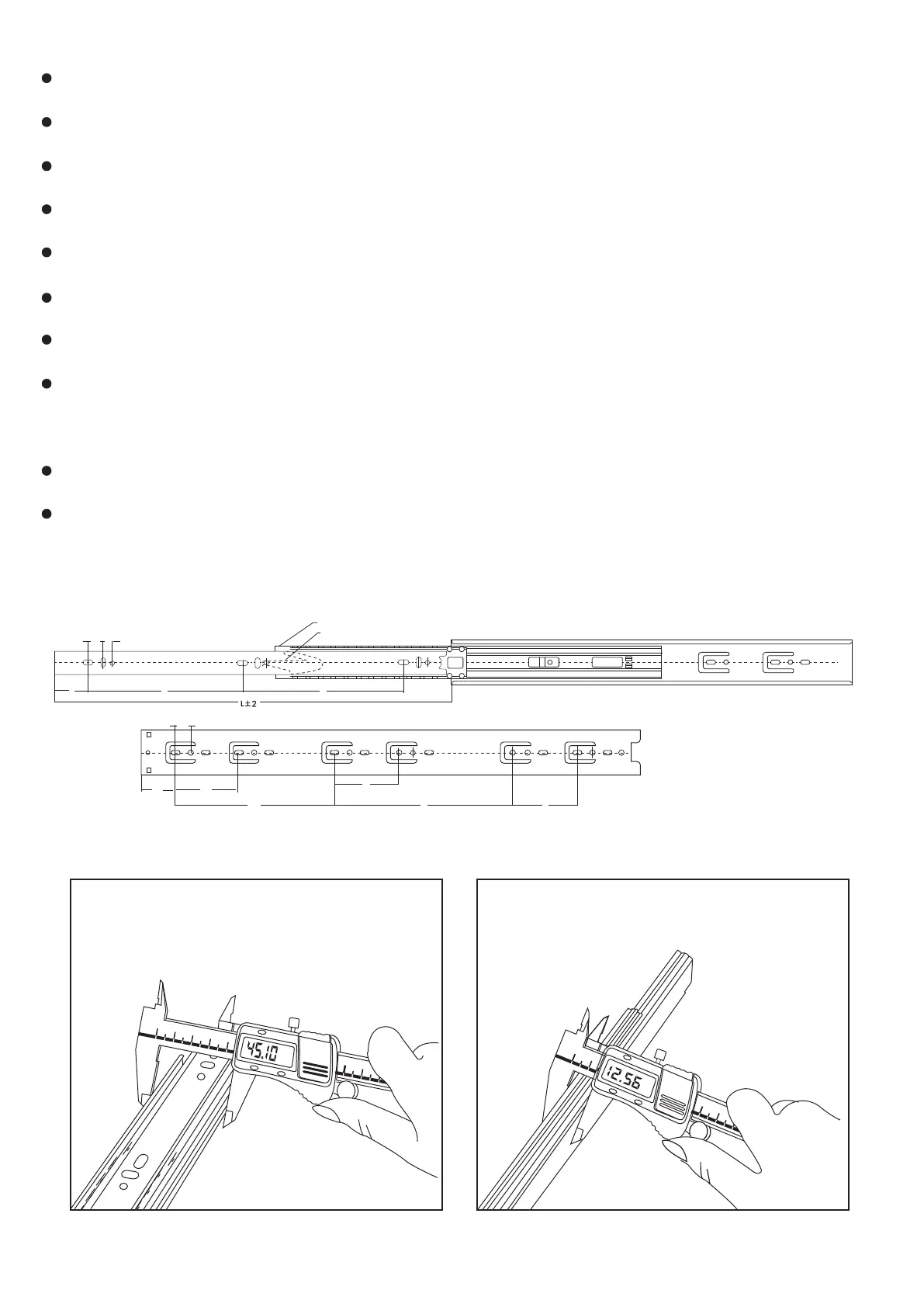 L±2

45.10

12.56