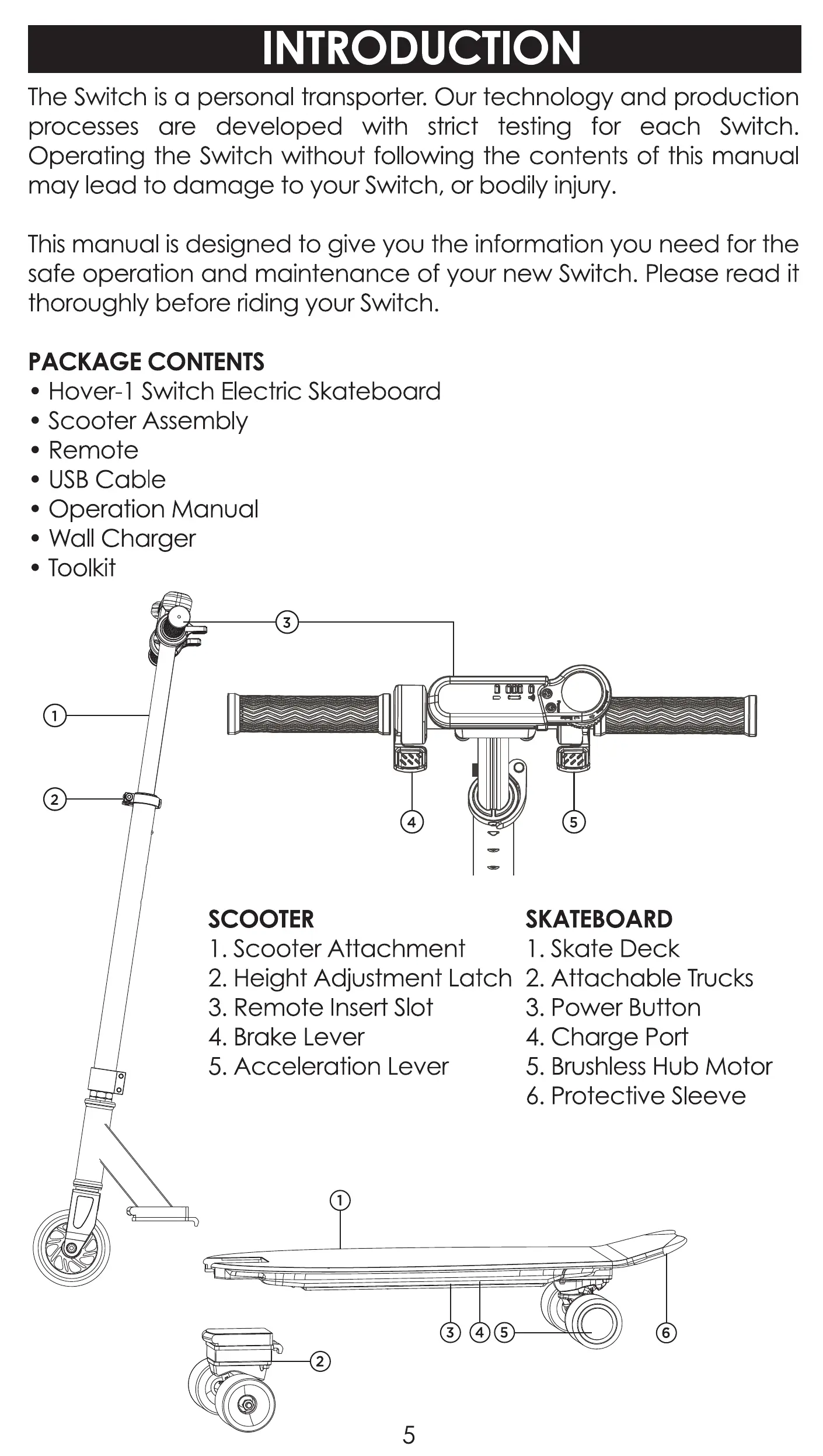 INTRODUCTION

The Switch is a personal transporter. Our technology and production processes are developed with strict testing for each Switch. Operating the Switch without following the contents of this manual may lead to damage to your Switch, or bodily injury.

This manual is designed to give you the information you need for the safe operation and maintenance of your new Switch. Please read it thoroughly before riding your Switch.

PACKAGE CONTENTS
• Hover-1 Switch Electric Skateboard
• Scooter Assembly
• Remote
• USB Cable
• Operation Manual
• Wall Charger
• Toolkit

3
1
2
4
5

SCOOTER
1. Scooter Attachment
2. Height Adjustment Latch
3. Remote Insert Slot
4. Brake Lever
5. Acceleration Lever

SKATEBOARD
1. Skate Deck
2. Attachable Trucks
3. Power Button
4. Charge Port
5. Brushless Hub Motor
6. Protective Sleeve

1
3 4 5
6
2

5