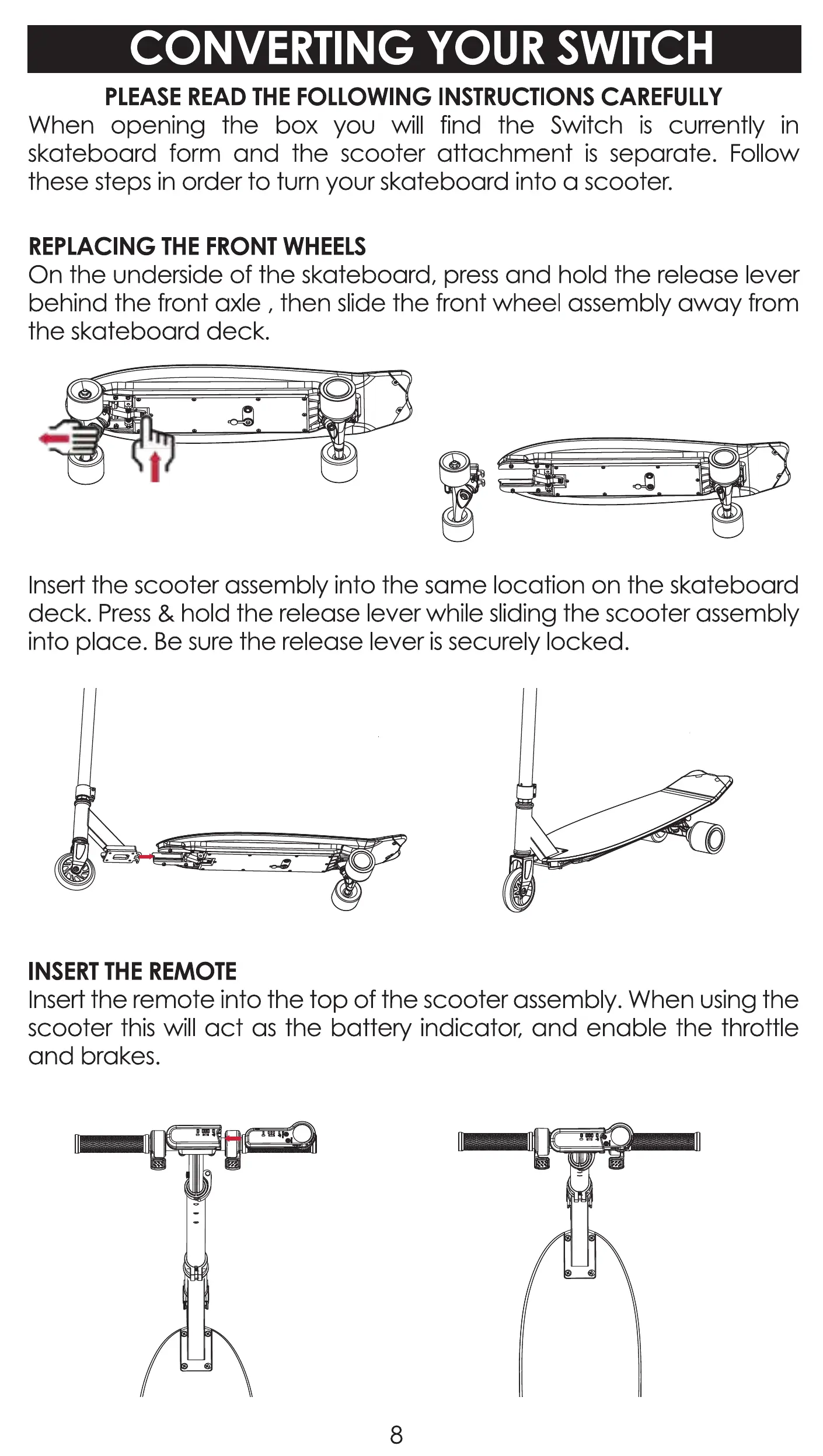 CONVERTING YOUR SWITCH

PLEASE READ THE FOLLOWING INSTRUCTIONS CAREFULLY
When opening the box you will find the Switch is currently in skateboard form and the scooter attachment is separate. Follow these steps in order to turn your skateboard into a scooter.

REPLACING THE FRONT WHEELS
On the underside of the skateboard, press and hold the release lever behind the front axle , then slide the front wheel assembly away from the skateboard deck.

Insert the scooter assembly into the same location on the skateboard deck. Press & hold the release lever while sliding the scooter assembly into place. Be sure the release lever is securely locked.

INSERT THE REMOTE
Insert the remote into the top of the scooter assembly. When using the scooter this will act as the battery indicator, and enable the throttle and brakes.

8