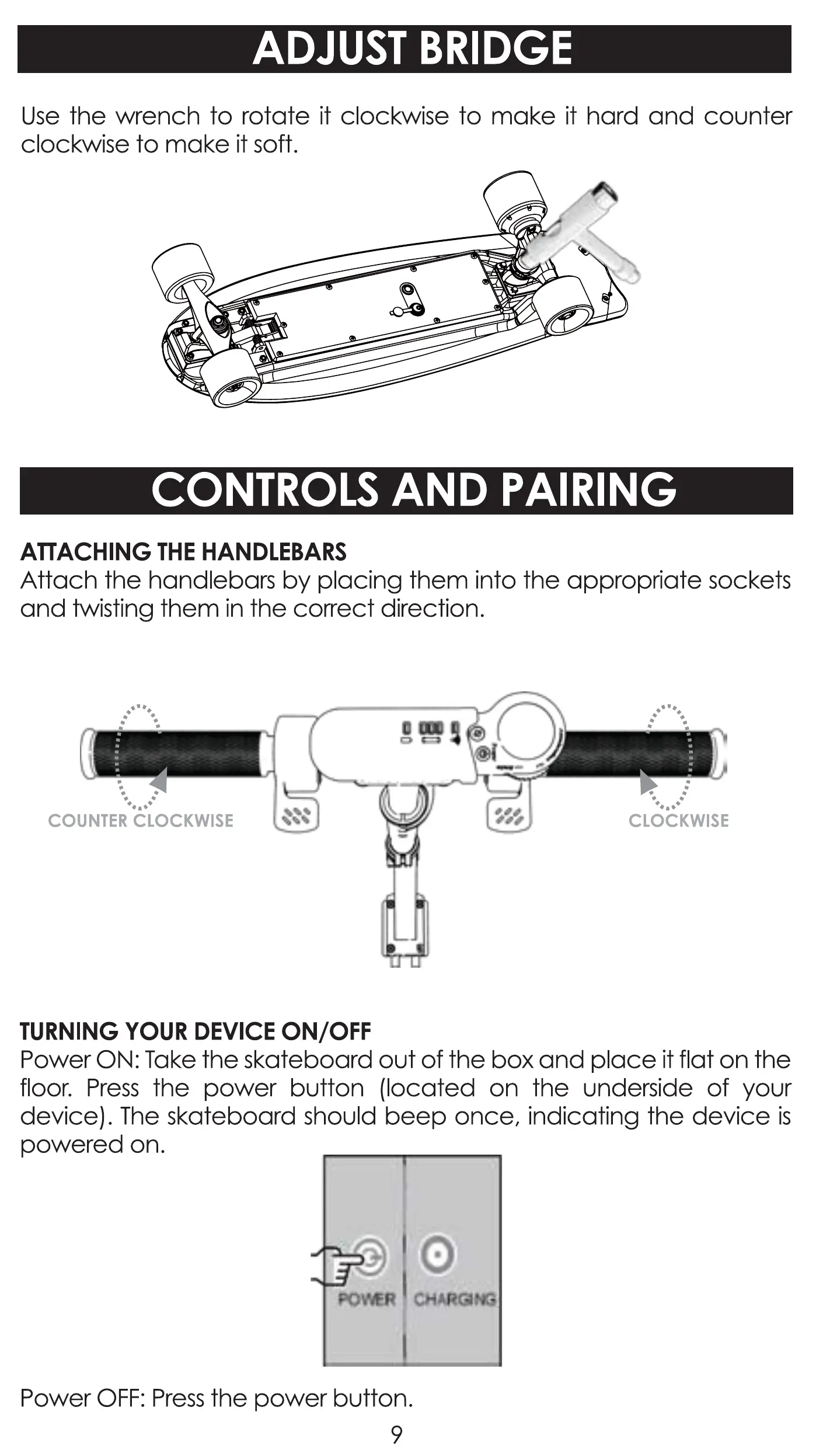 ADJUST BRIDGE

Use the wrench to rotate it clockwise to make it hard and counter clockwise to make it soft.

CONTROLS AND PAIRING

ATTACHING THE HANDLEBARS
Attach the handlebars by placing them into the appropriate sockets and twisting them in the correct direction.

COUNTER CLOCKWISE

CLOCKWISE

TURNING YOUR DEVICE ON/OFF
Power ON: Take the skateboard out of the box and place it flat on the floor. Press the power button (located on the underside of your device). The skateboard should beep once, indicating the device is powered on.

POWER

CHARGING

Power OFF: Press the power button.

9