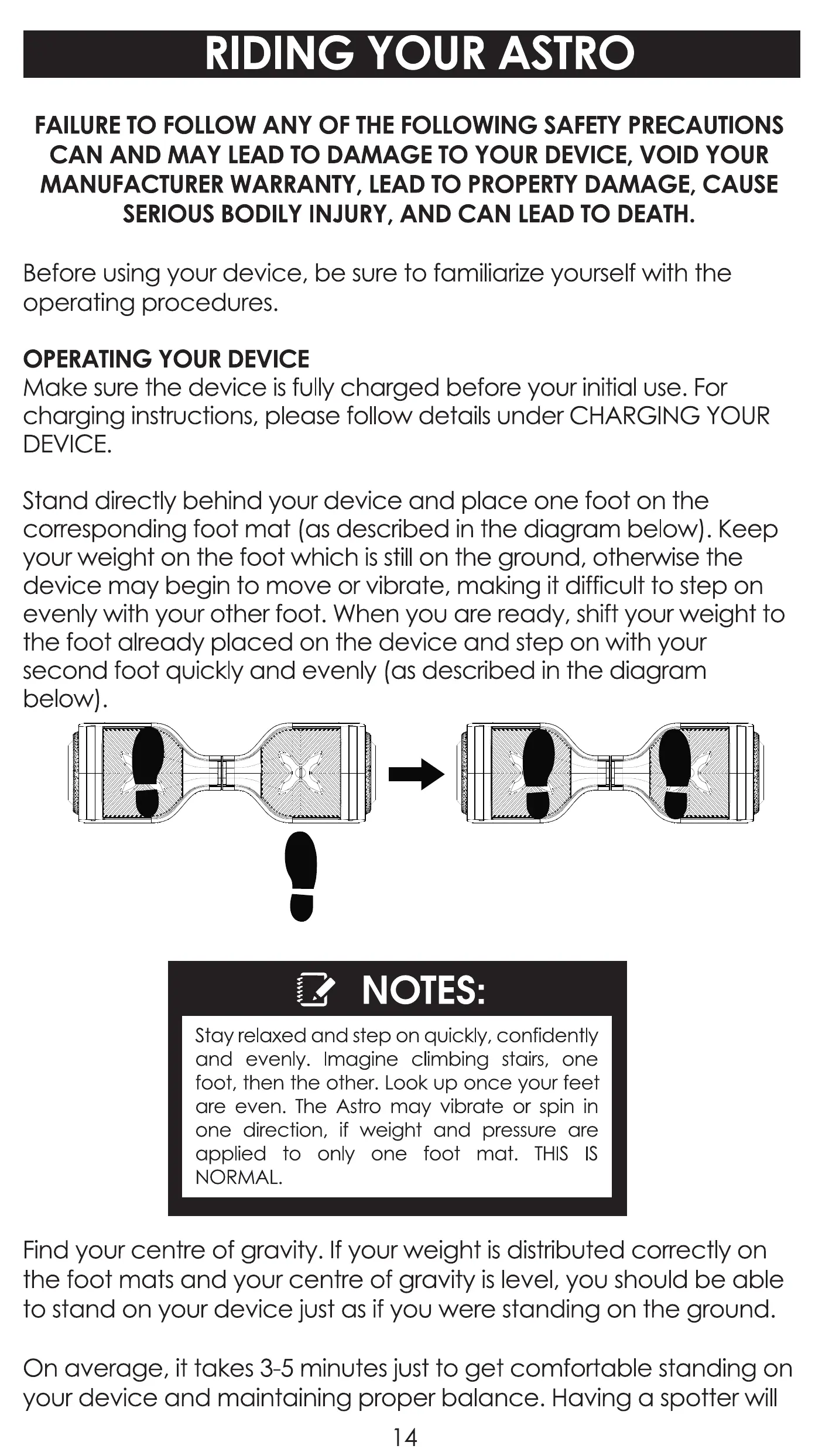 RIDING YOUR ASTRO

FAILURE TO FOLLOW ANY OF THE FOLLOWING SAFETY PRECAUTIONS CAN AND MAY LEAD TO DAMAGE TO YOUR DEVICE, VOID YOUR MANUFACTURER WARRANTY, LEAD TO PROPERTY DAMAGE, CAUSE SERIOUS BODILY INJURY, AND CAN LEAD TO DEATH.

Before using your device, be sure to familiarize yourself with the operating procedures.

OPERATING YOUR DEVICE
Make sure the device is fully charged before your initial use. For charging instructions, please follow details under CHARGING YOUR DEVICE.

Stand directly behind your device and place one foot on the corresponding foot mat (as described in the diagram below). Keep your weight on the foot which is still on the ground, otherwise the device may begin to move or vibrate, making it difficult to step on evenly with your other foot. When you are ready, shift your weight to the foot already placed on the device and step on with your second foot quickly and evenly (as described in the diagram below).

NOTES:

Stay relaxed and step on quickly, confidently and evenly. Imagine climbing stairs, one foot, then the other. Look up once your feet are even. The Astro may vibrate or spin in one direction, if weight and pressure are applied to only one foot mat. THIS IS NORMAL.

Find your centre of gravity. If your weight is distributed correctly on the foot mats and your centre of gravity is level, you should be able to stand on your device just as if you were standing on the ground.

On average, it takes 3-5 minutes just to get comfortable standing on your device and maintaining proper balance. Having a spotter will

14