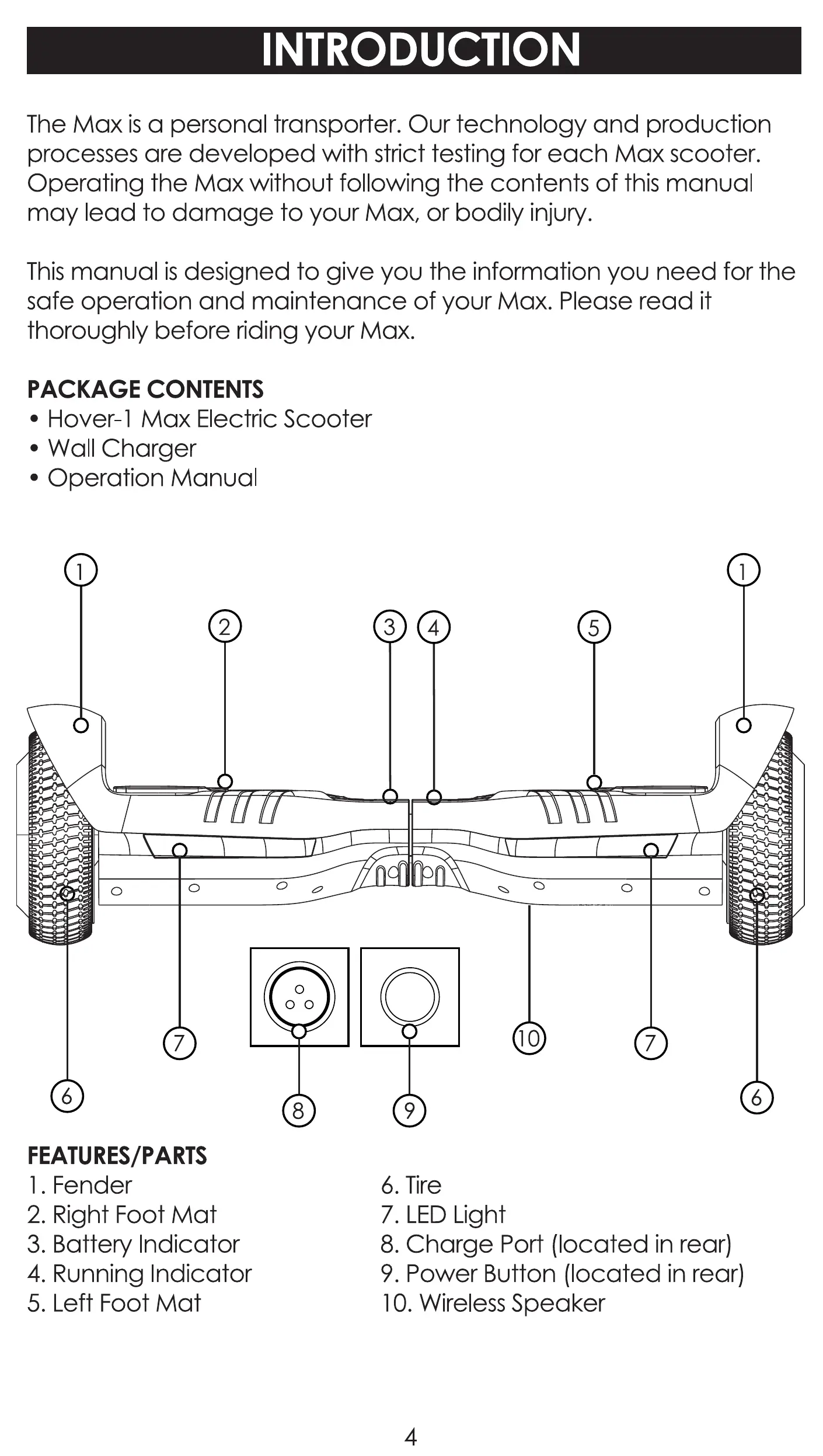 INTRODUCTION

The Max is a personal transporter. Our technology and production processes are developed with strict testing for each Max scooter. Operating the Max without following the contents of this manual may lead to damage to your Max, or bodily injury.

This manual is designed to give you the information you need for the safe operation and maintenance of your Max. Please read it thoroughly before riding your Max.

PACKAGE CONTENTS
• Hover-1 Max Electric Scooter
• Wall Charger
• Operation Manual

1 1 2 3 4 5 7 10 7 6 8 9 6

FEATURES/PARTS
1. Fender
2. Right Foot Mat
3. Battery Indicator
4. Running Indicator
5. Left Foot Mat

6. Tire
7. LED Light
8. Charge Port (located in rear)
9. Power Button (located in rear)
10. Wireless Speaker

4