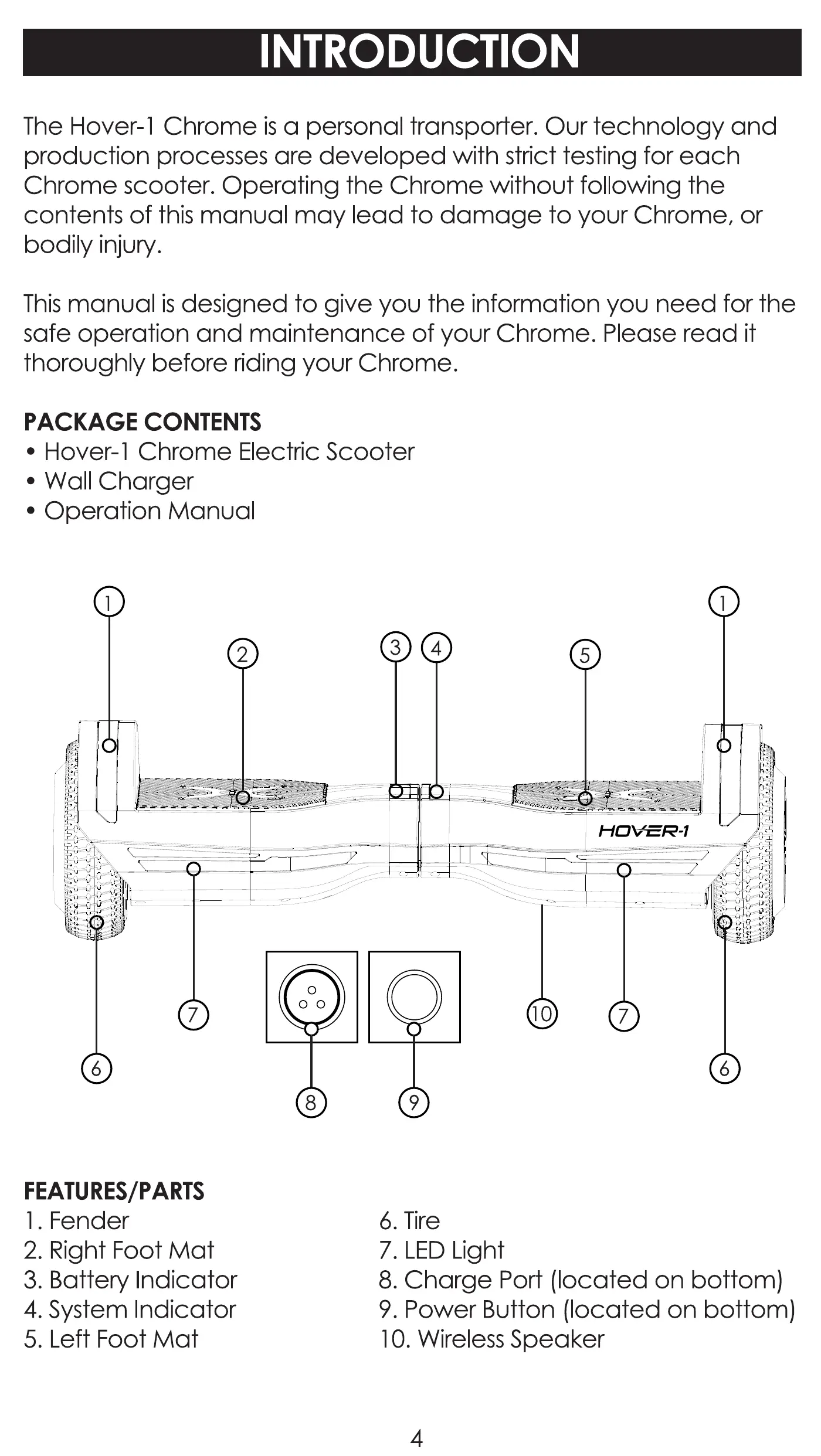 INTRODUCTION

The Hover-1 Chrome is a personal transporter. Our technology and production processes are developed with strict testing for each Chrome scooter. Operating the Chrome without following the contents of this manual may lead to damage to your Chrome, or bodily injury.

This manual is designed to give you the information you need for the safe operation and maintenance of your Chrome. Please read it thoroughly before riding your Chrome.

PACKAGE CONTENTS
• Hover-1 Chrome Electric Scooter
• Wall Charger
• Operation Manual

1 1 2 3 4 5

HOVER-1

7 10 7 6 6 8 9

FEATURES/PARTS
1. Fender
2. Right Foot Mat
3. Battery Indicator
4. System Indicator
5. Left Foot Mat

6. Tire
7. LED Light
8. Charge Port (located on bottom)
9. Power Button (located on bottom)
10. Wireless Speaker

4