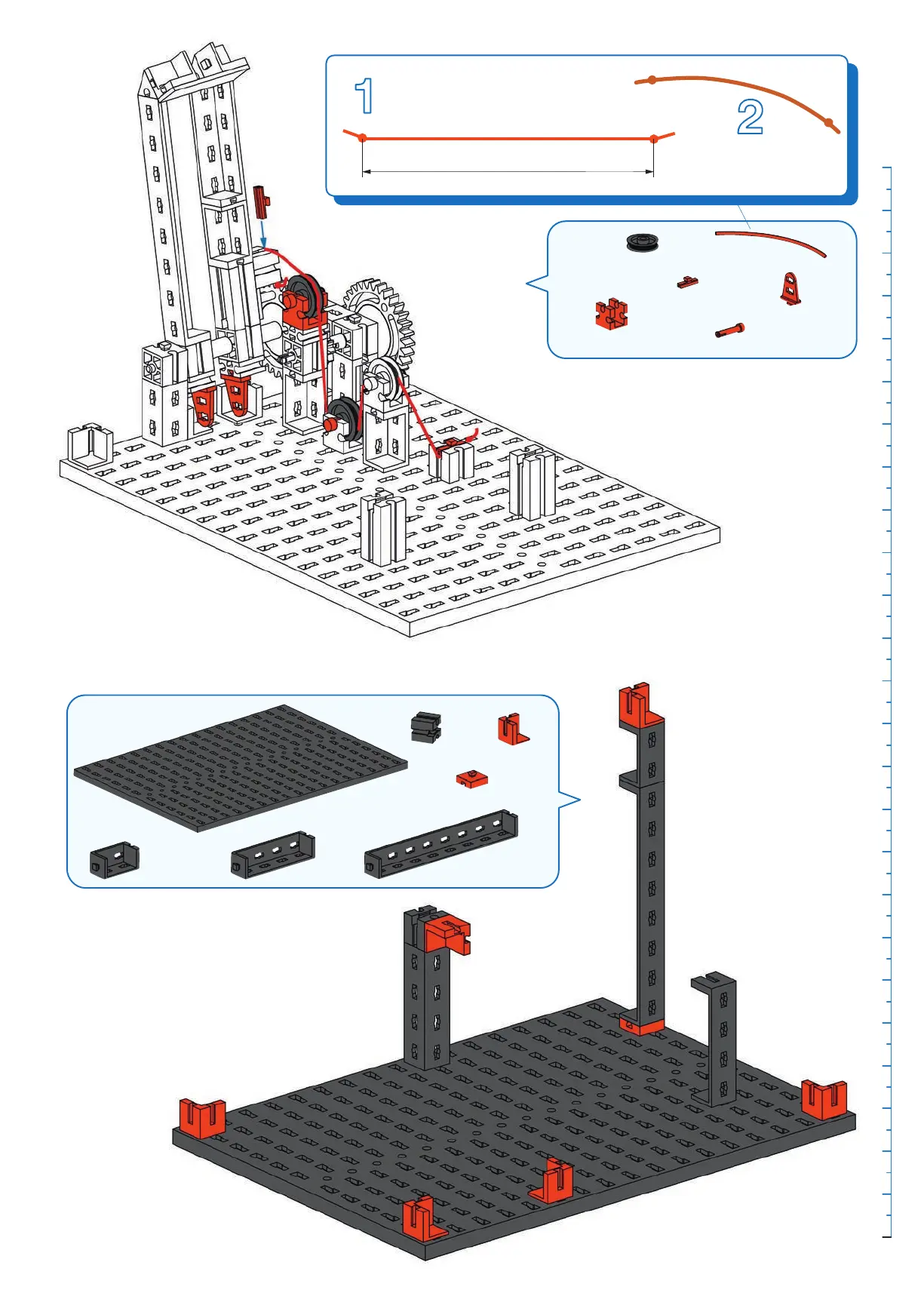 1

2