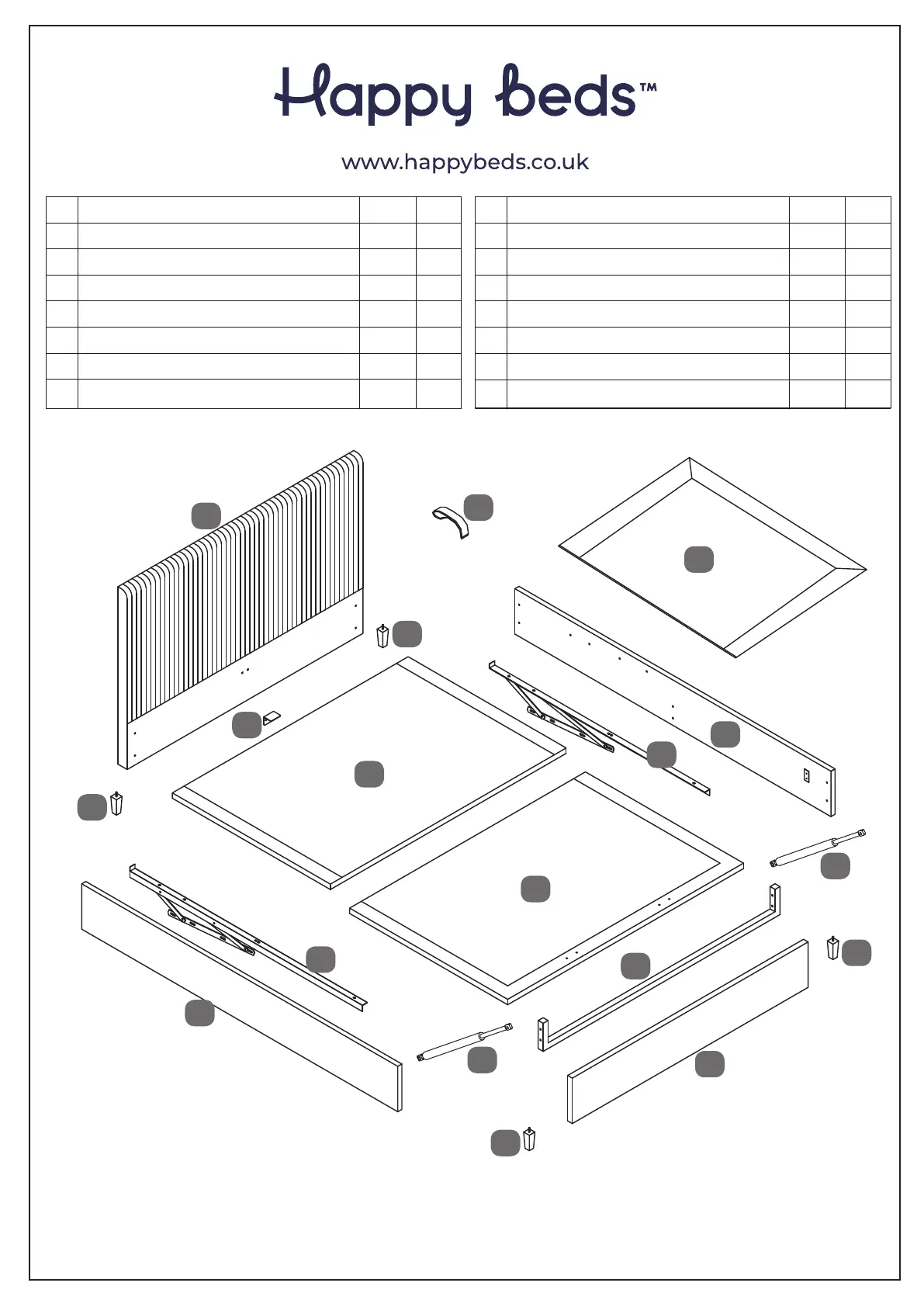 Happy beds™

www.happybeds.co.uk