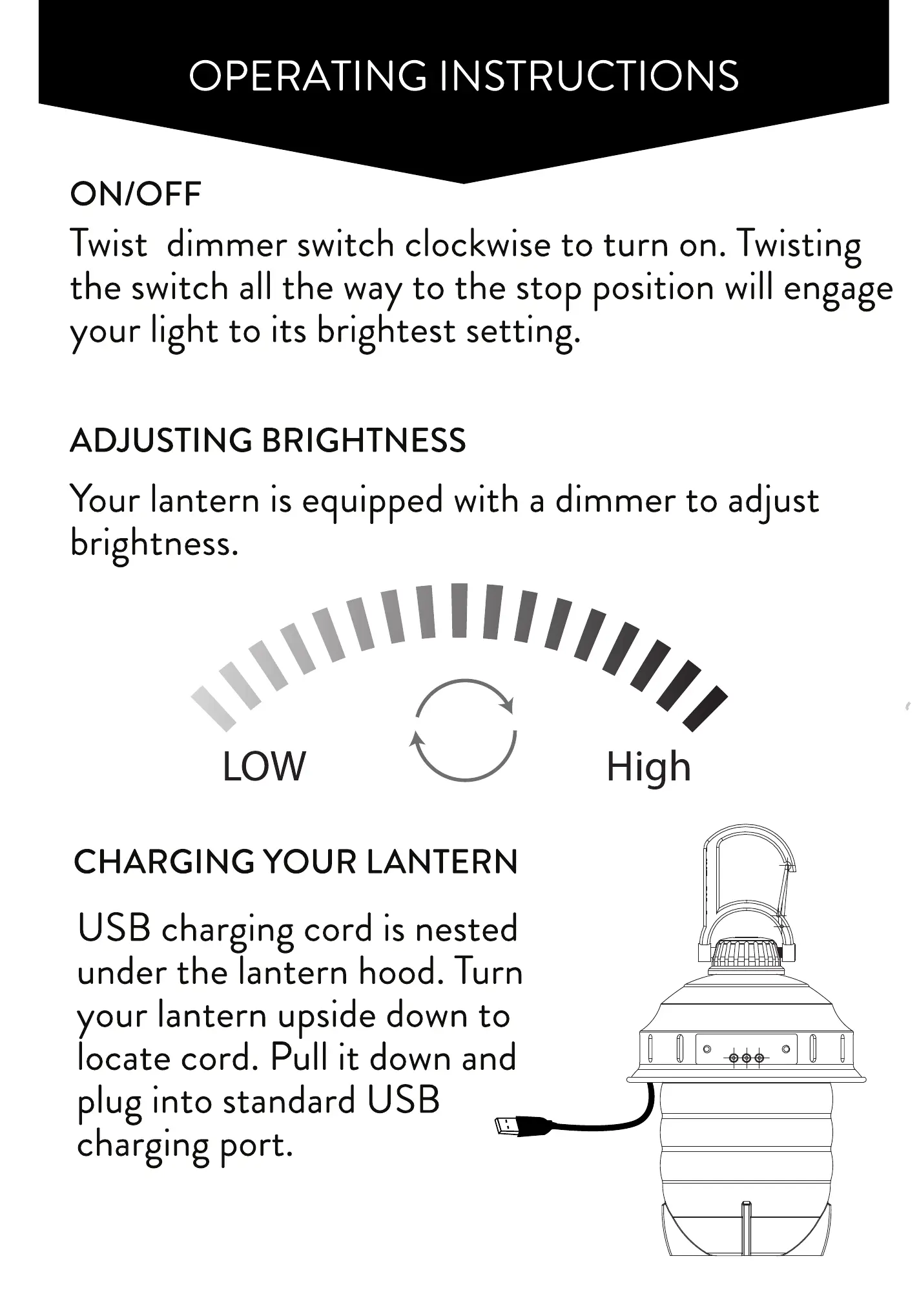 OPERATING INSTRUCTIONS

ON/OFF

Twist dimmer switch clockwise to turn on. Twisting the switch all the way to the stop position will engage your light to its brightest setting.

ADJUSTING BRIGHTNESS

Your lantern is equipped with a dimmer to adjust brightness.

LOW

High

CHARGING YOUR LANTERN

USB charging cord is nested under the lantern hood. Turn your lantern upside down to locate cord. Pull it down and plug into standard USB charging port.