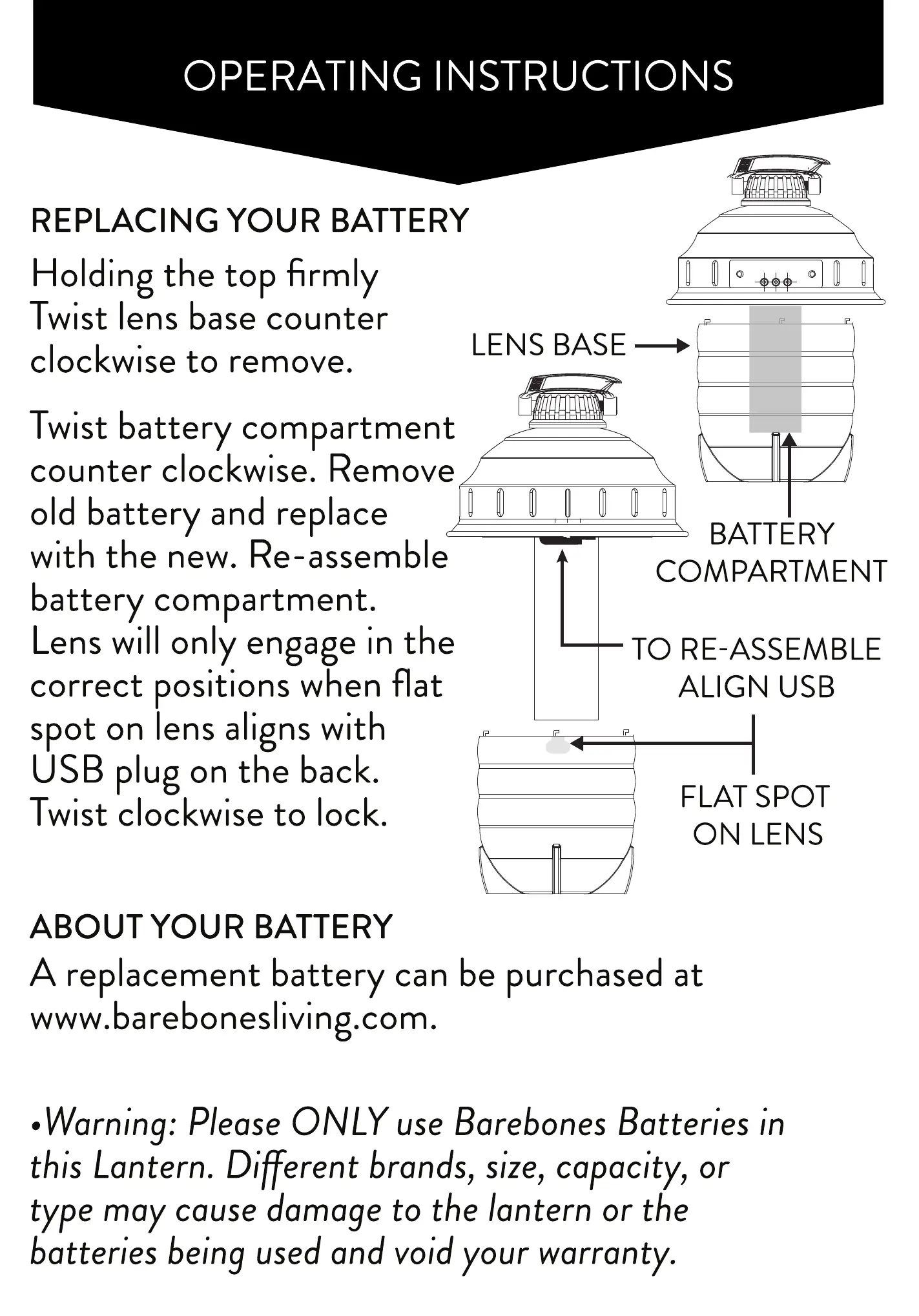 OPERATING INSTRUCTIONS

REPLACING YOUR BATTERY

Holding the top firmly Twist lens base counter clockwise to remove.

Twist battery compartment counter clockwise. Remove old battery and replace with the new. Re-assemble battery compartment. Lens will only engage in the correct positions when flat spot on lens aligns with USB plug on the back. Twist clockwise to lock.

LENS BASE

BATTERY COMPARTMENT

TO RE-ASSEMBLE ALIGN USB

FLAT SPOT ON LENS

ABOUT YOUR BATTERY

A replacement battery can be purchased at www.barebonesliving.com.

•Warning: Please ONLY use Barebones Batteries in this Lantern. Different brands, size, capacity, or type may cause damage to the lantern or the batteries being used and void your warranty.