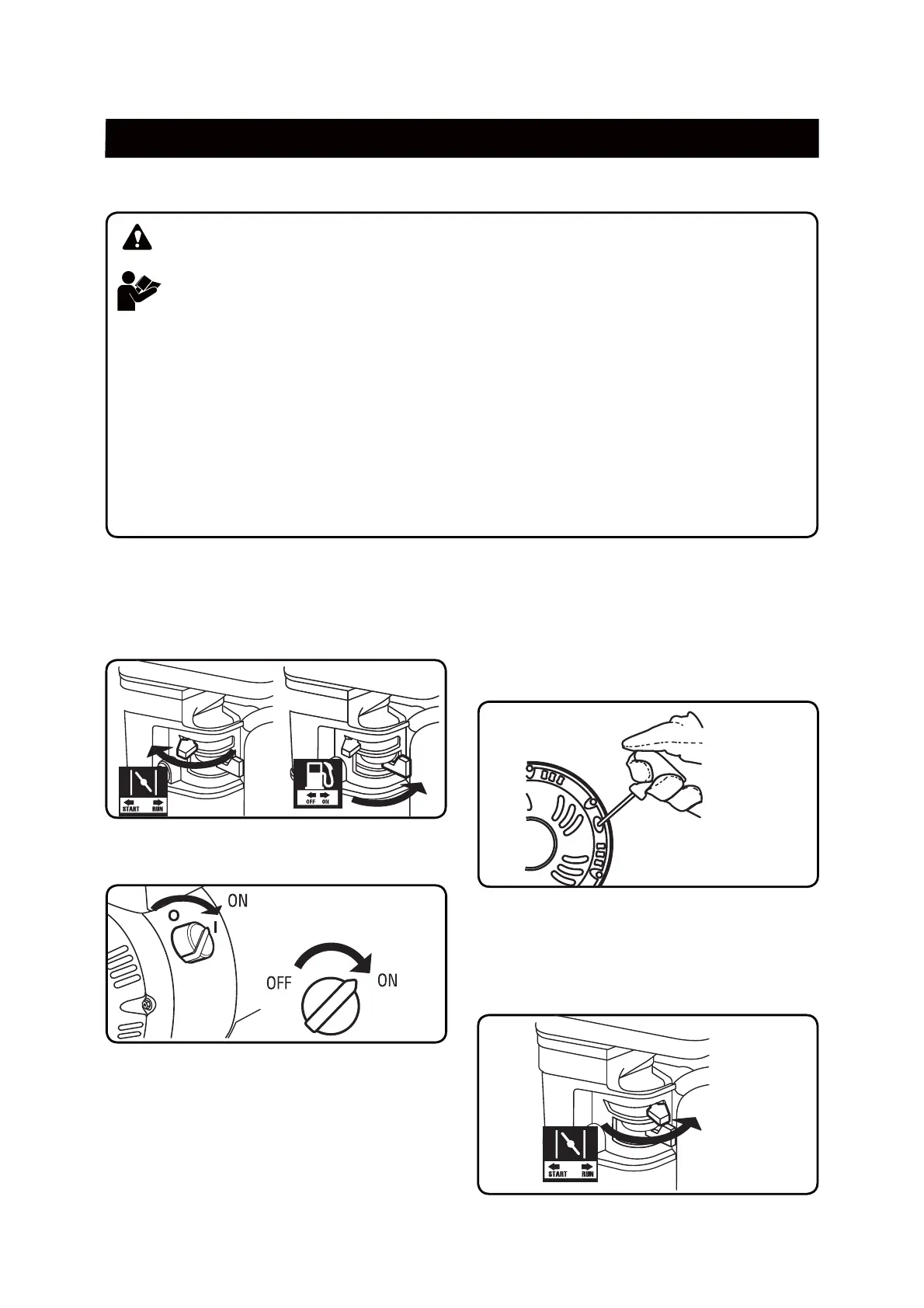 START RUN

OFF ON

O

ON

I

OFF

ON

START RUN