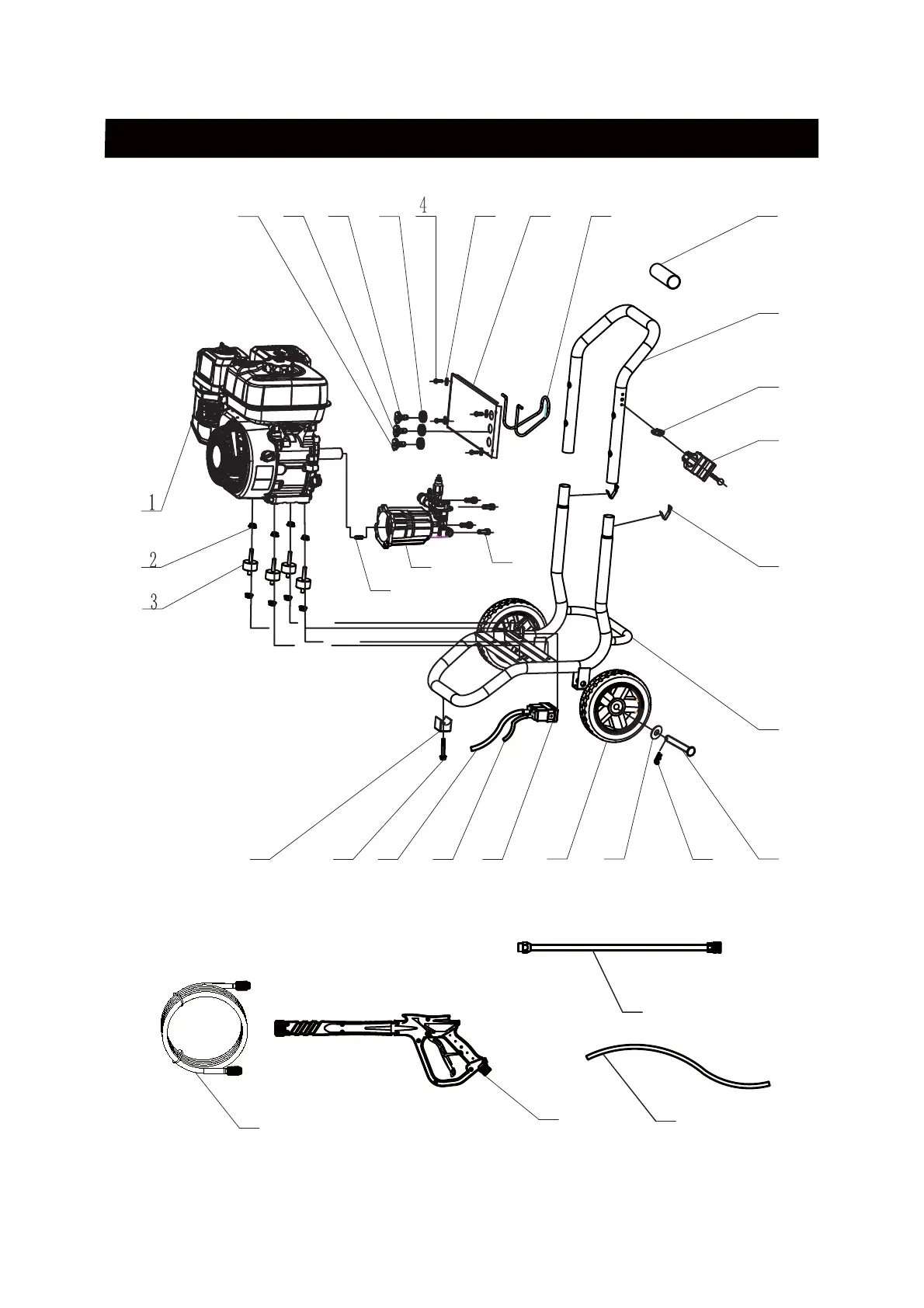 4

1

2

3