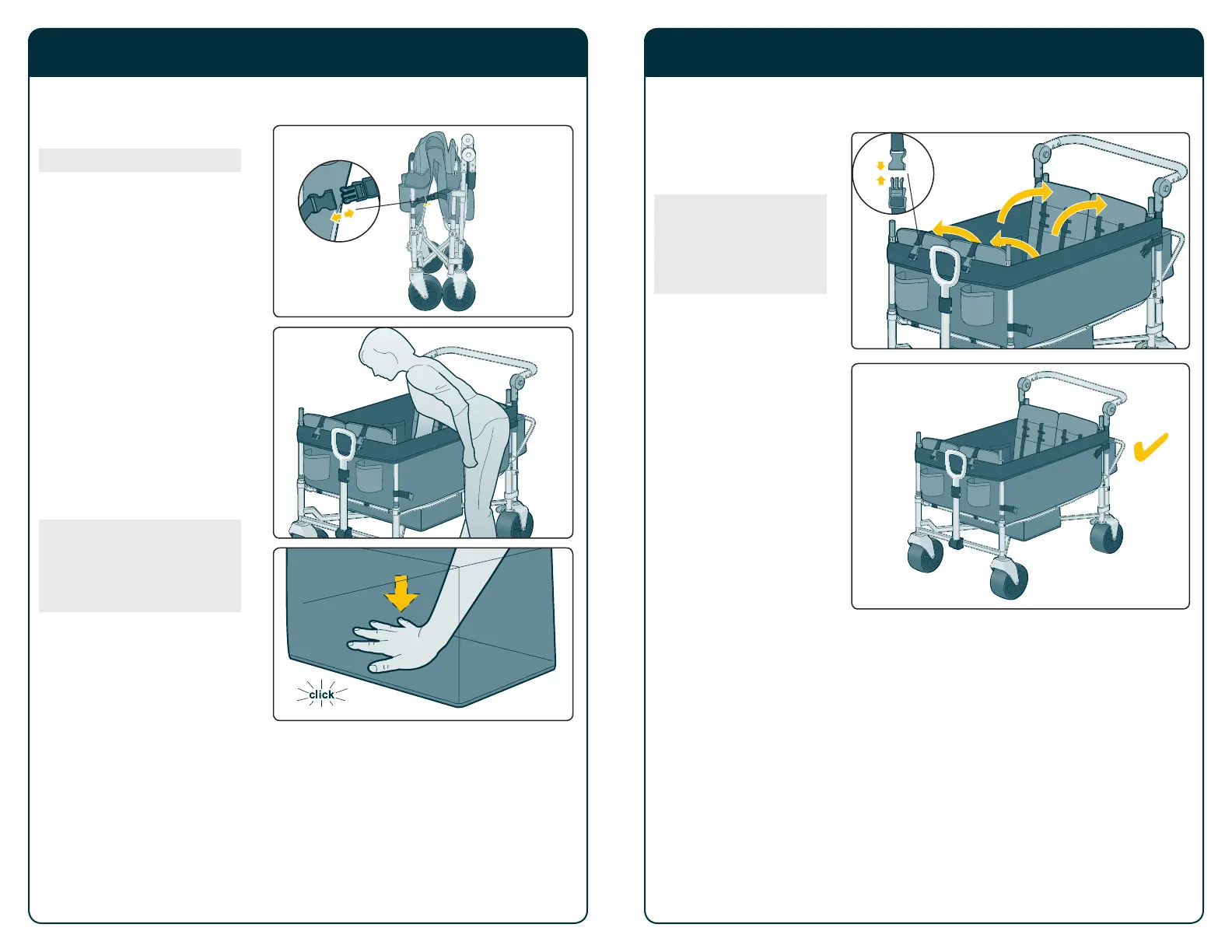 click