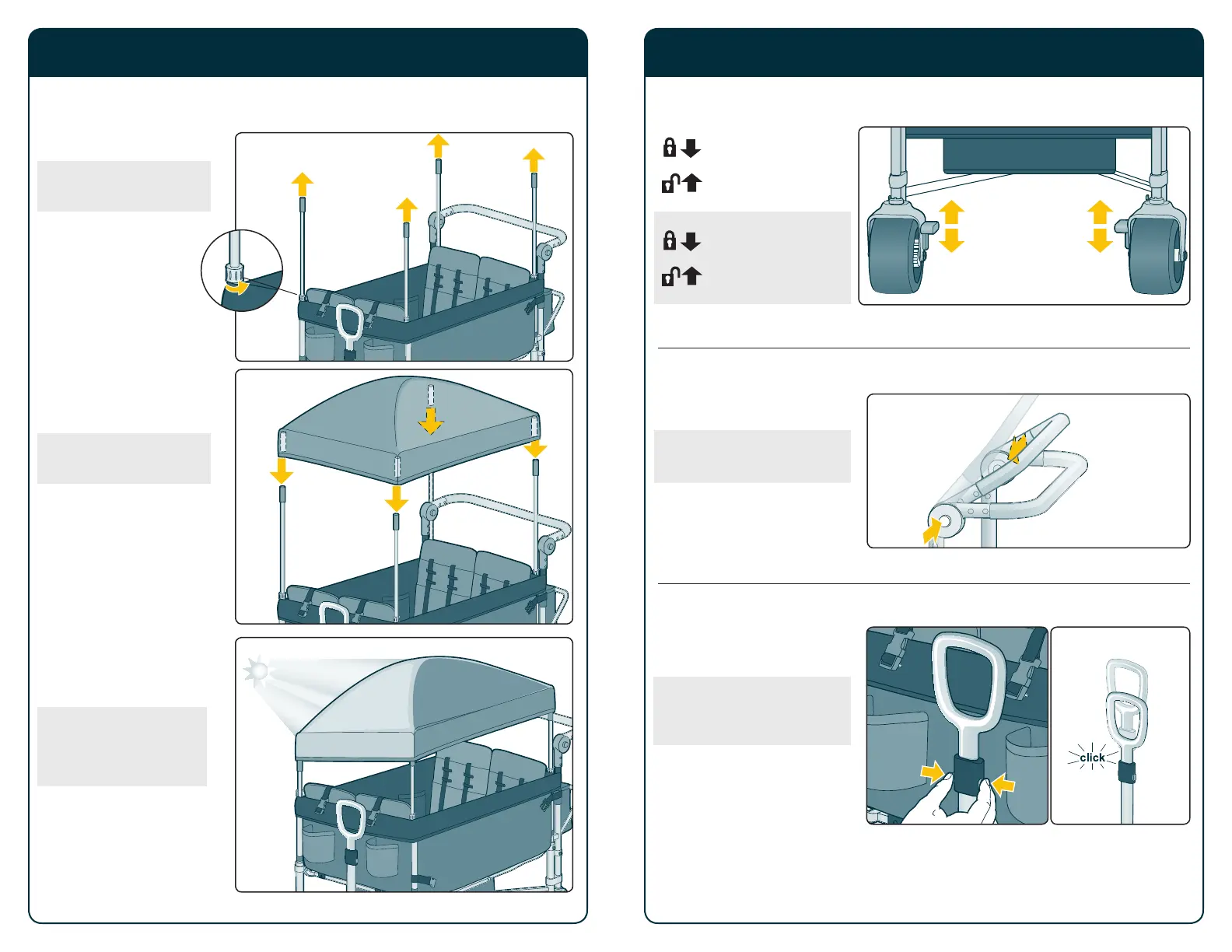 click