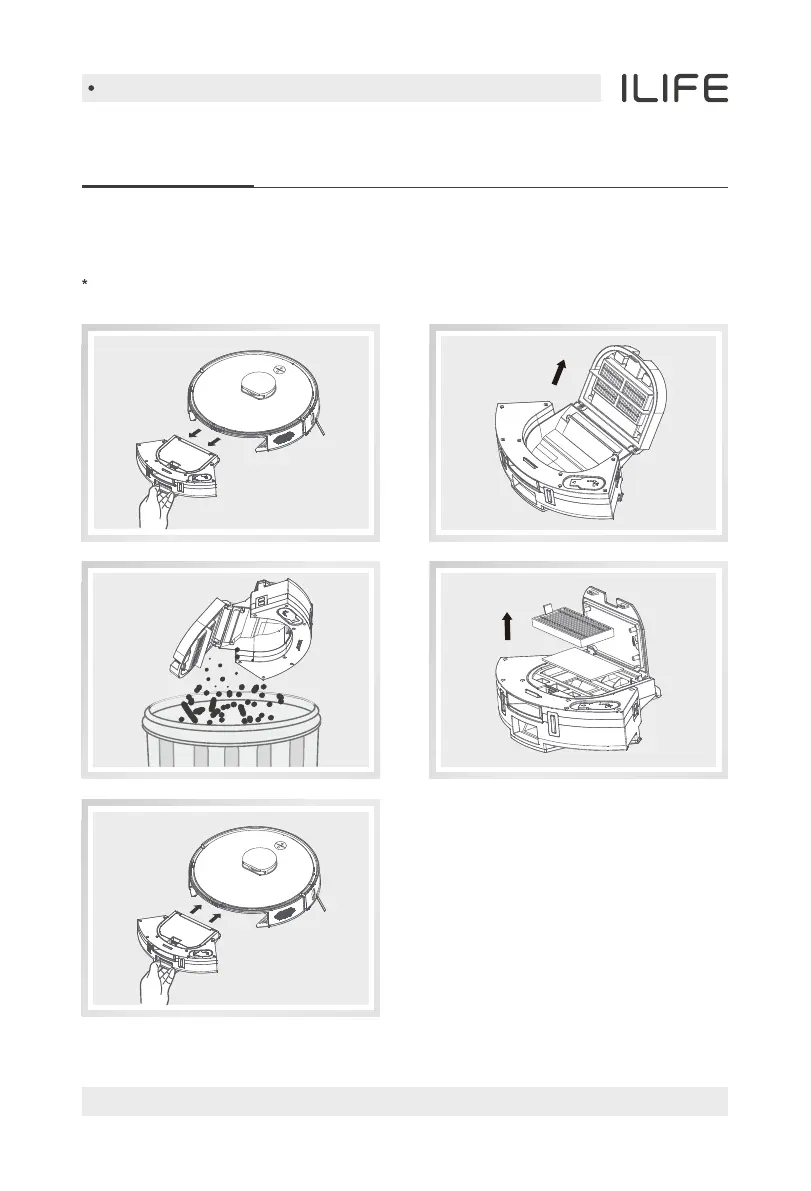 •

ILIFE

*