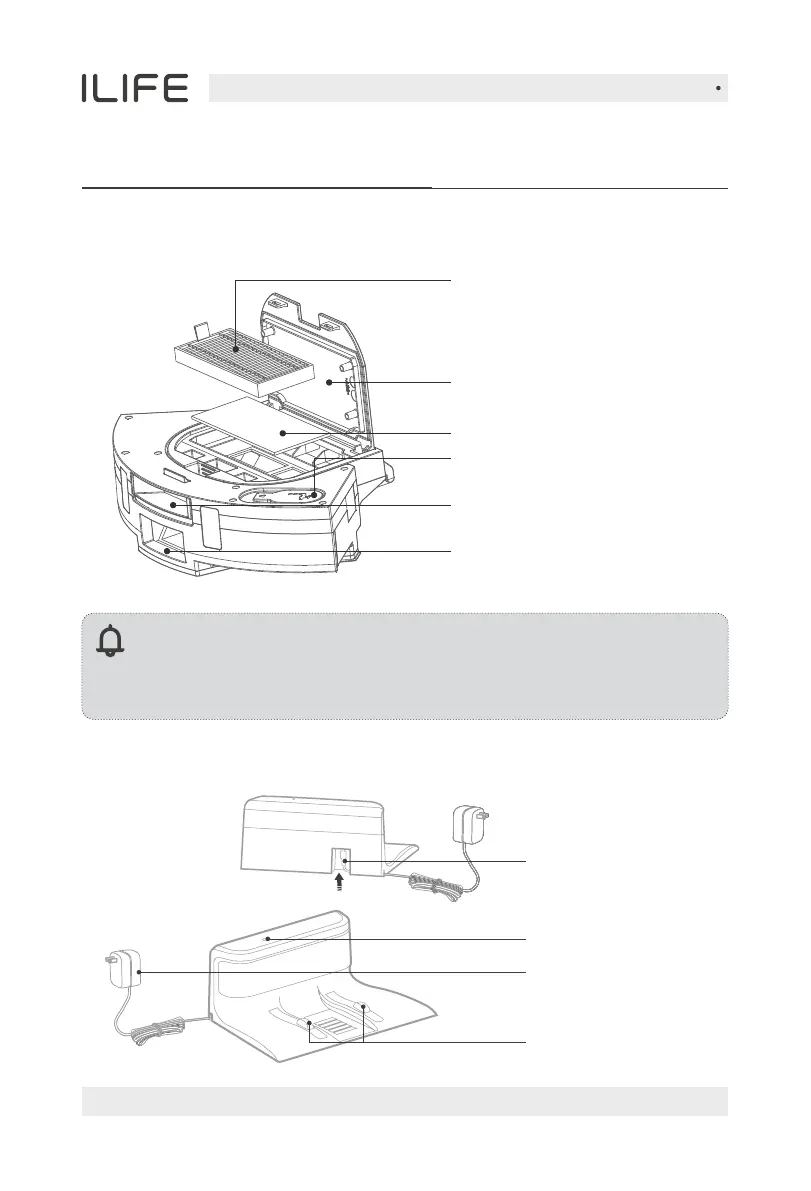 ILIFE