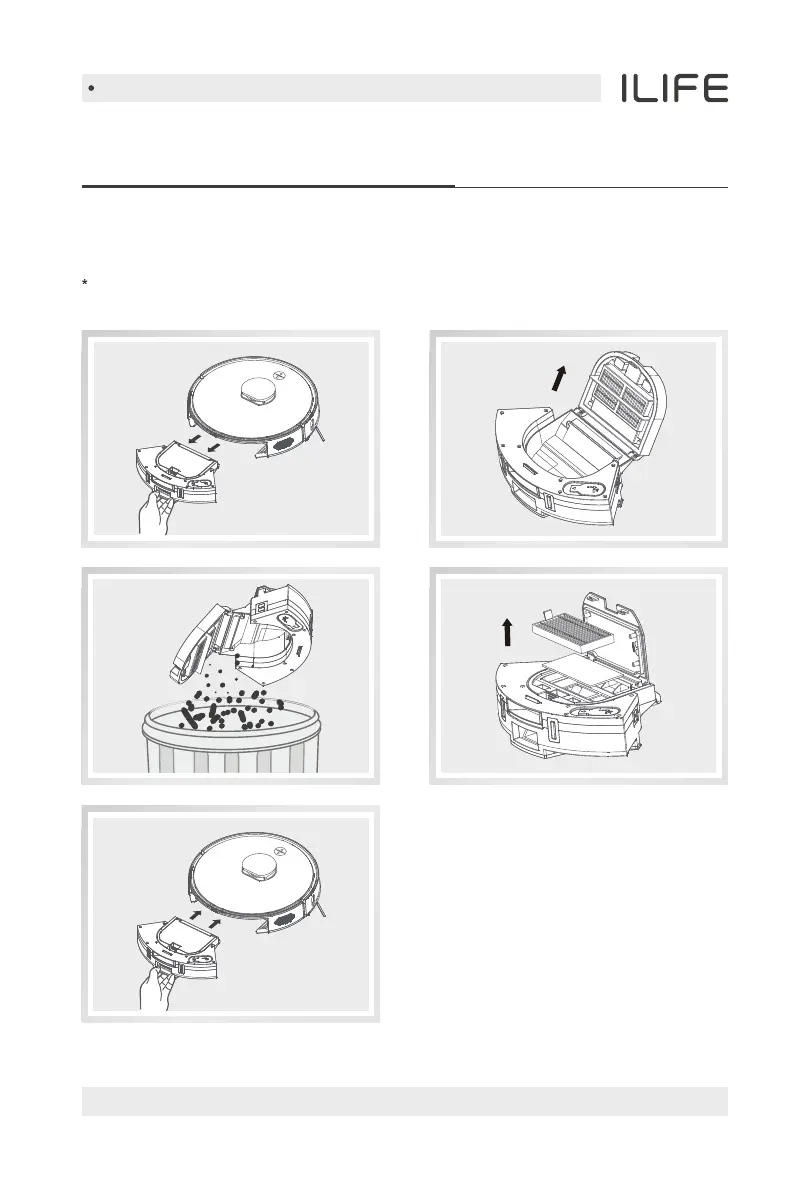 •

ILIFE

*