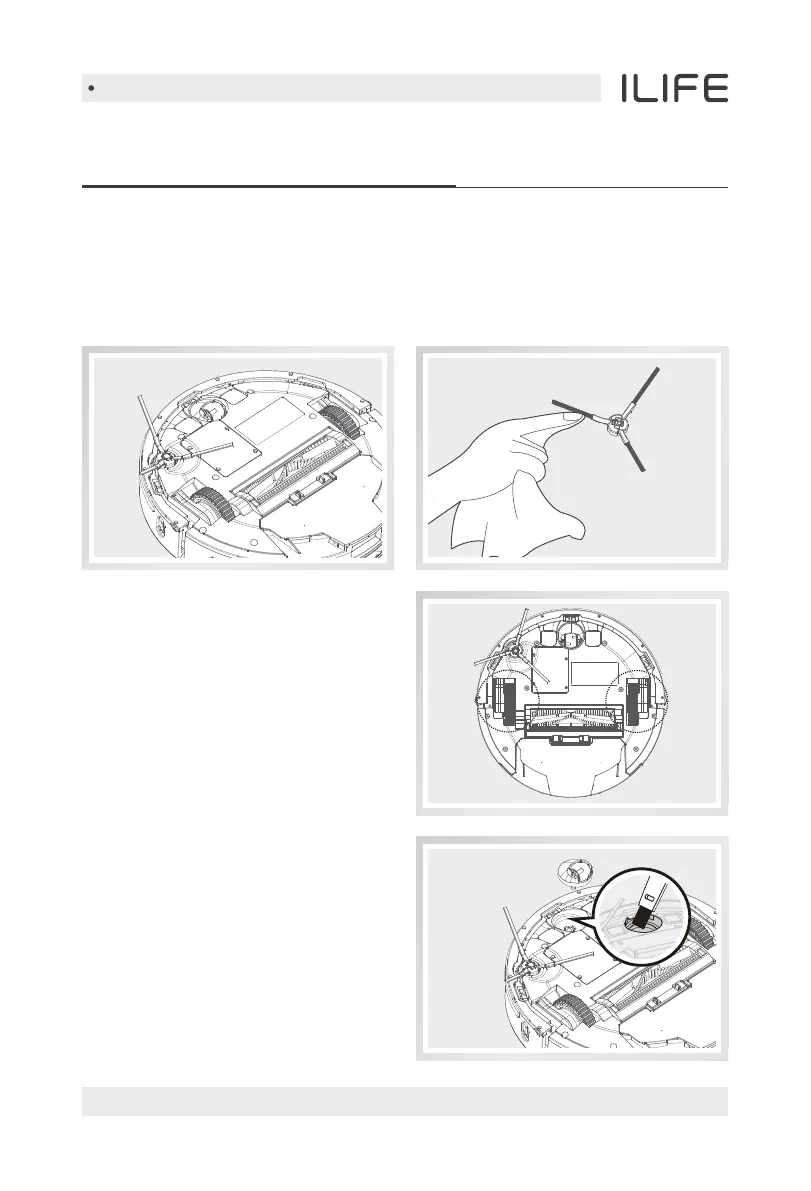 •

ILIFE