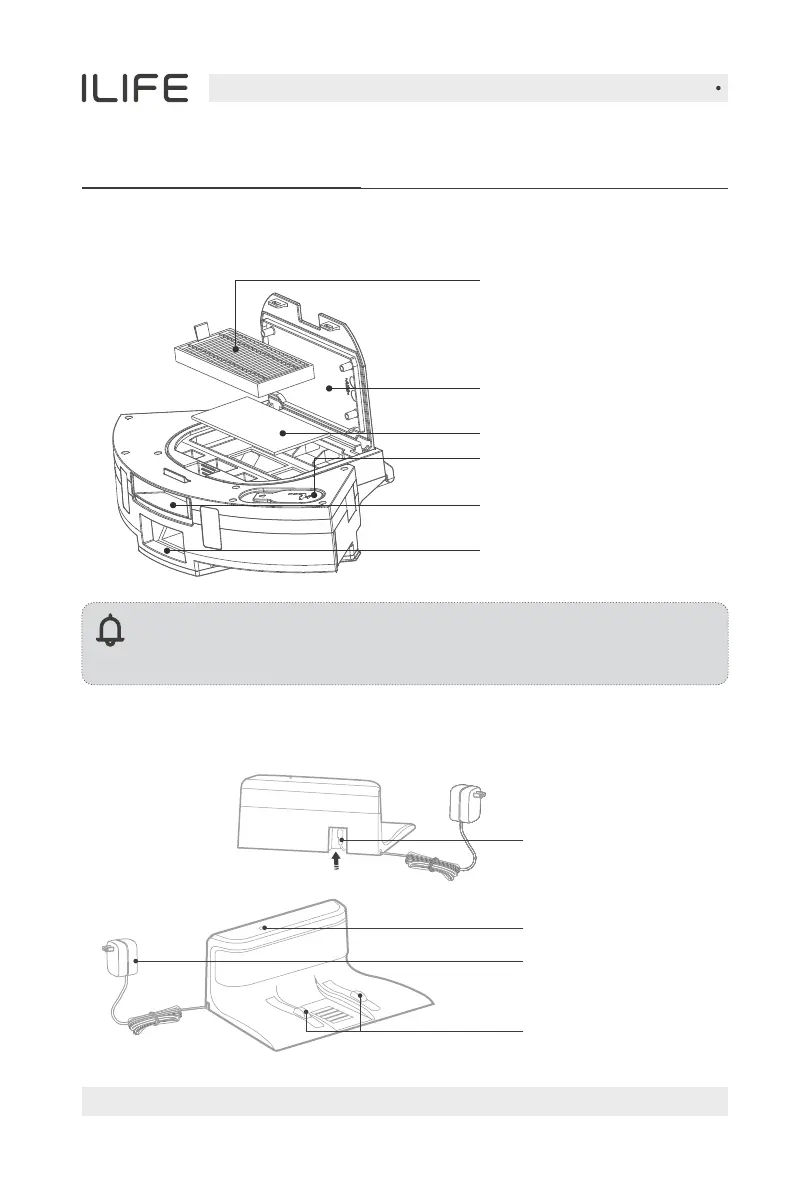 ILIFE