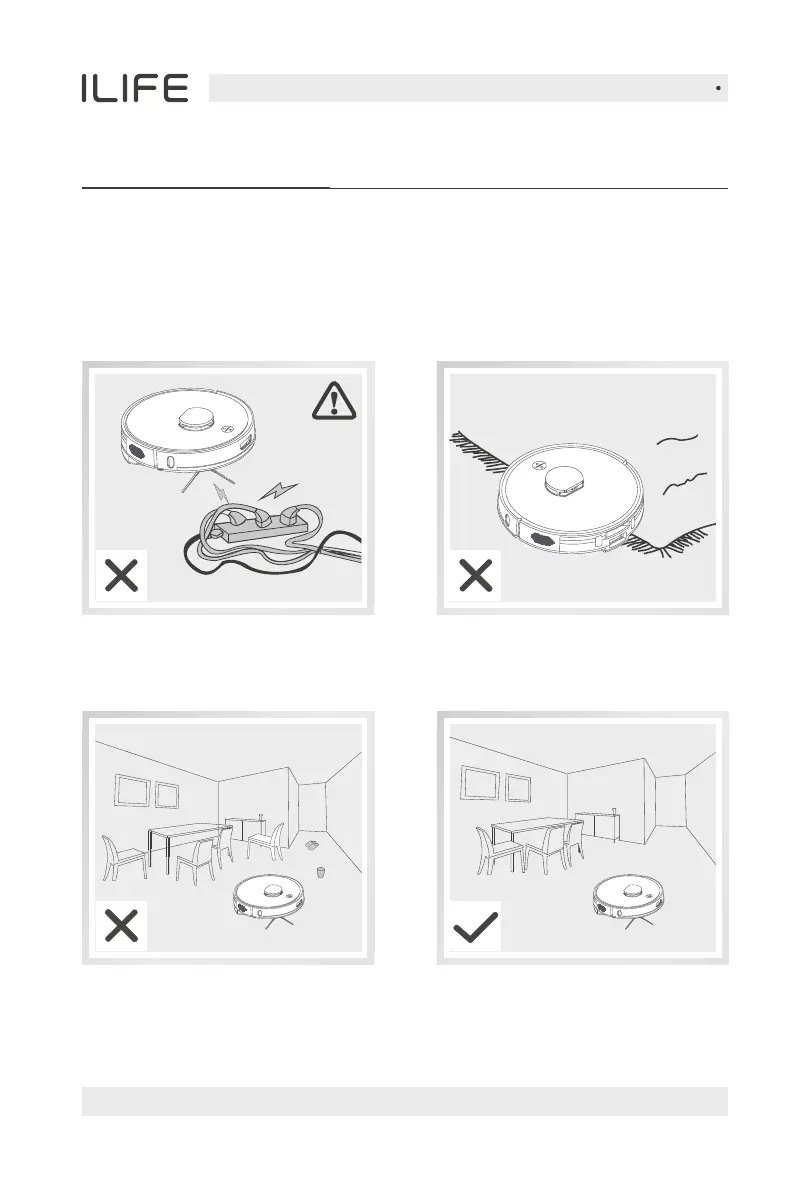 ILIFE