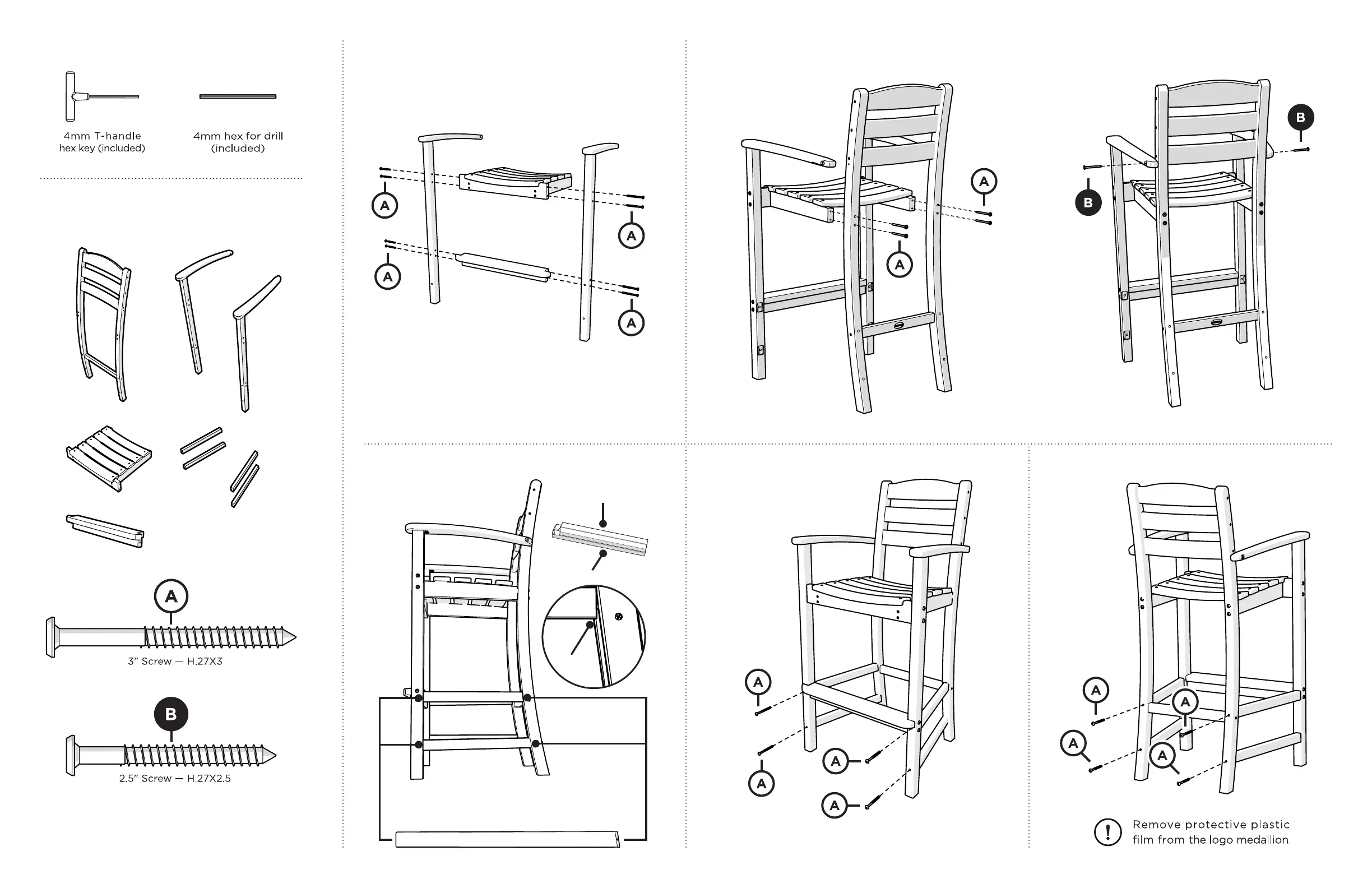 4mm T-handle hex key (included)

4mm hex for drill (included)

A

3" Screw — H.27X3

B

2.5" Screw — H.27X2.5

A

A

A

A

A

A

B

B

A

A

A

A

A

A

A

A

!

Remove protective plastic film from the logo medallion.