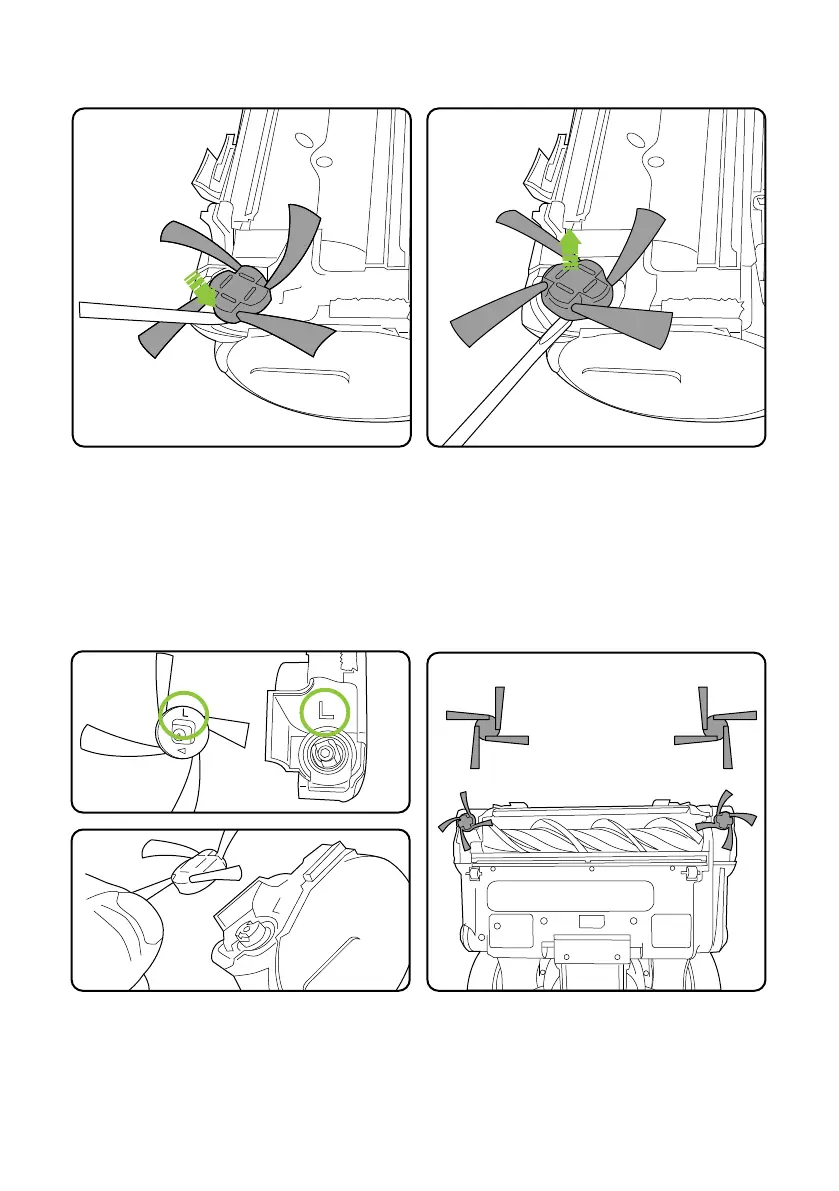 L

L