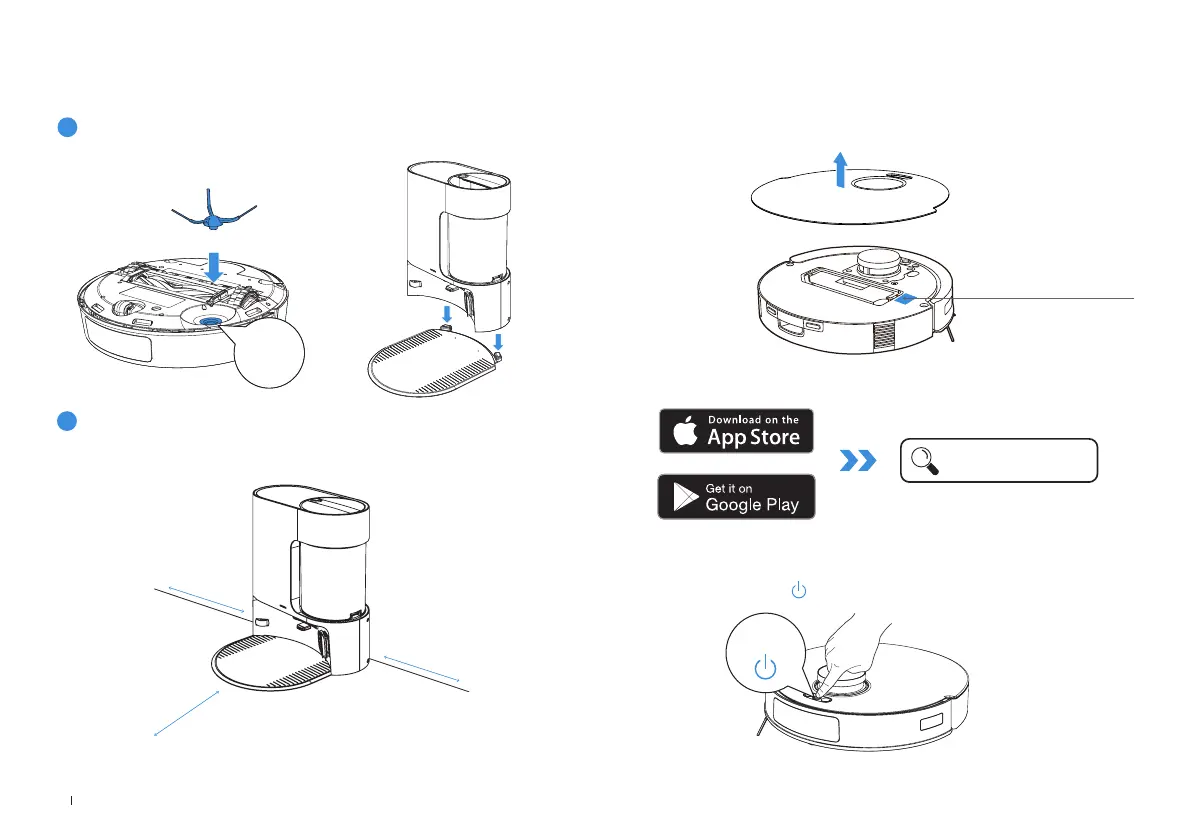 Download on the
App Store

Get it on
Google Play